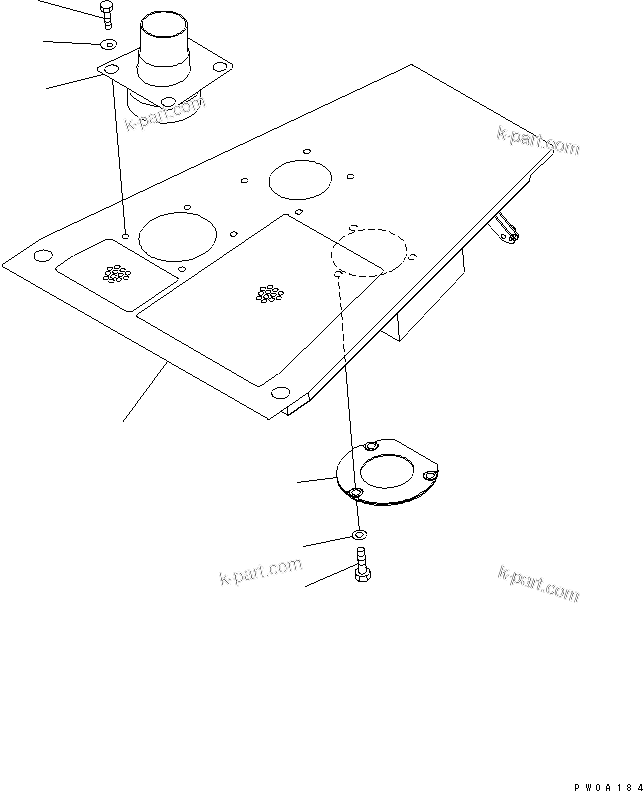 k-part.com
k-part.com
k-part.com
k-part.com
PW0A184