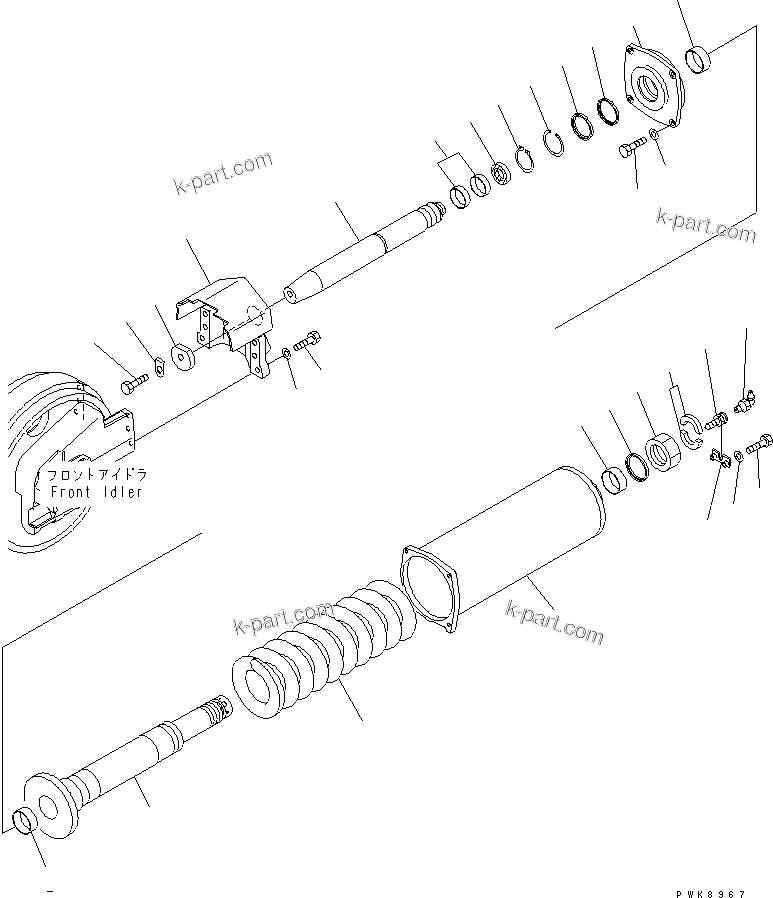 k-part.com

k-part.com

フロントアイドラ
Front Idler

k-part.com

k-part.com

PWK8967