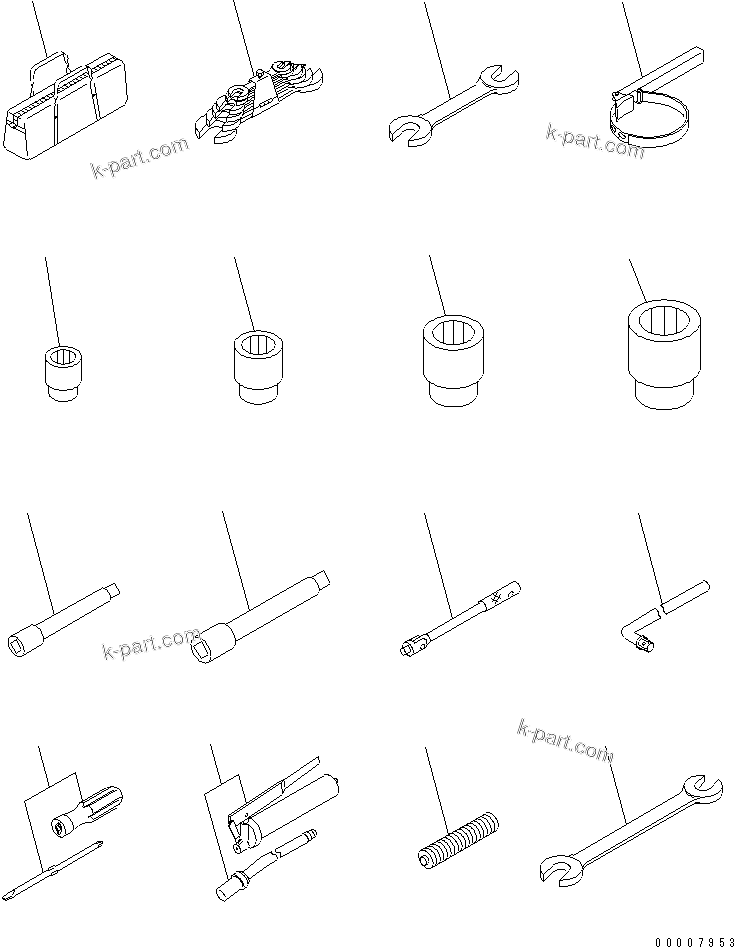 k-part.com
k-part.com
k-part.com
k-part.com
00007953