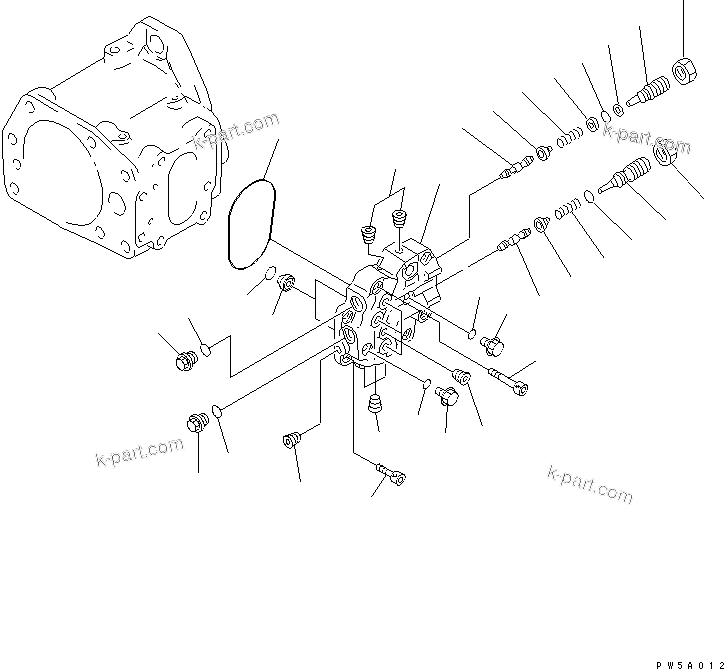 k-part.com

k-part.com

k-part.com

k-part.com

PW5A012