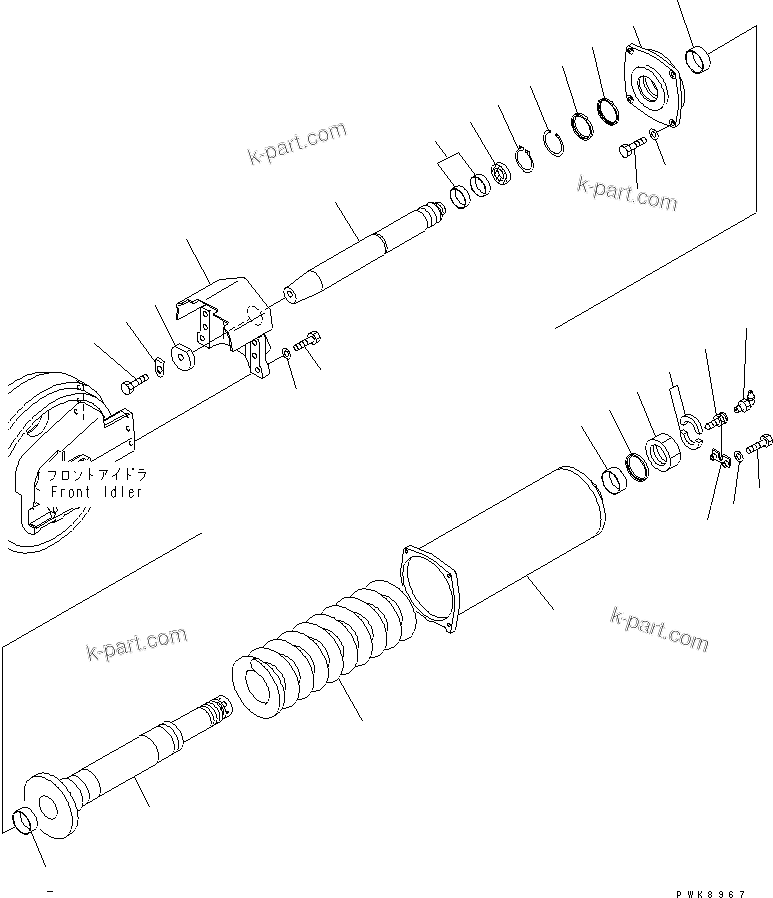 k-part.com

k-part.com

フロントアイドラ
Front Idler

k-part.com

k-part.com

PWK8967