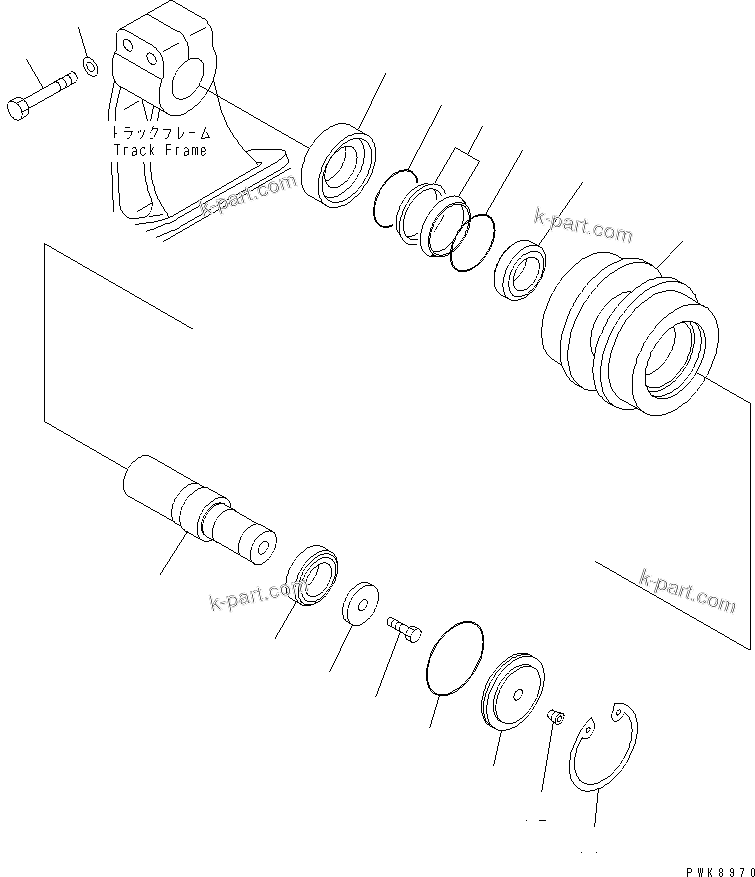 トラックフレーム
Track Frame
k-part.com
k-part.com
k-part.com
k-part.com
PWK8970