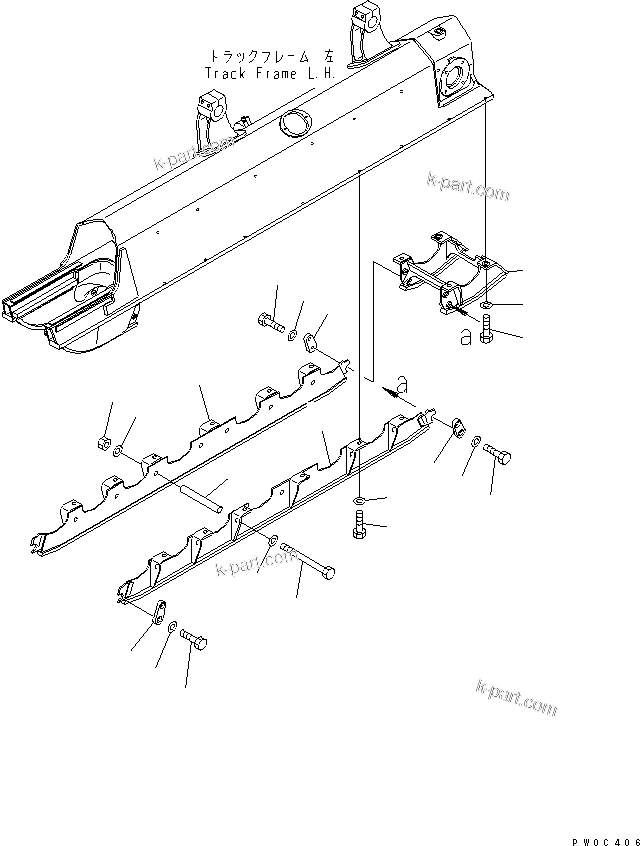 トラックフレーム 左
Track Frame L.H.

k-part.com

k-part.com

a

a

k-part.com

k-part.com

PW0C406