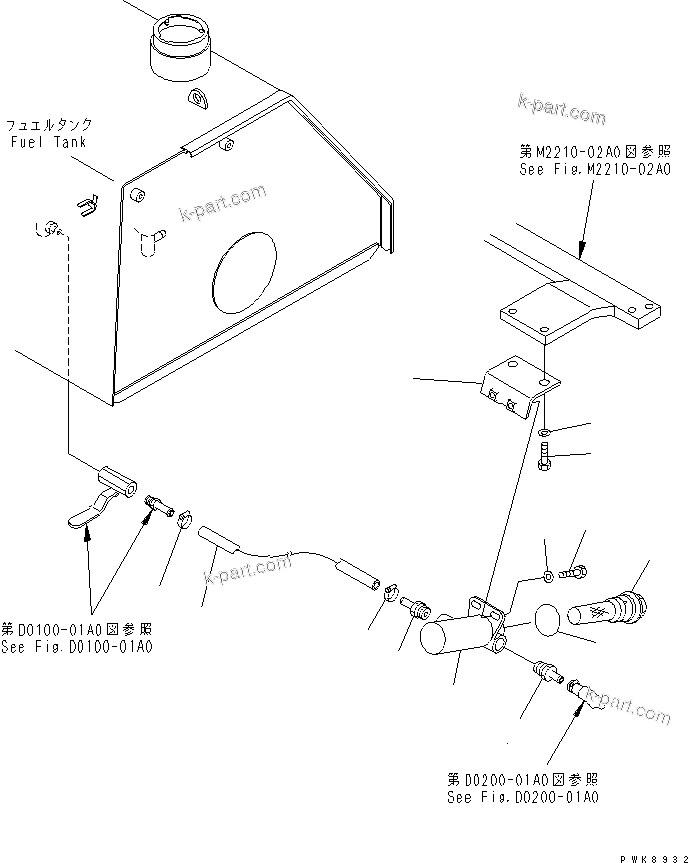 フュエルタンク
Fuel Tank

k-part.com

第M2210-02A0図参照
See Fig.M2210-02A0

k-part.com

k-part.com

第D0100-01A0図参照
See Fig.D0100-01A0

k-part.com

第D0200-01A0図参照
See Fig.D0200-01A0

PWK8932