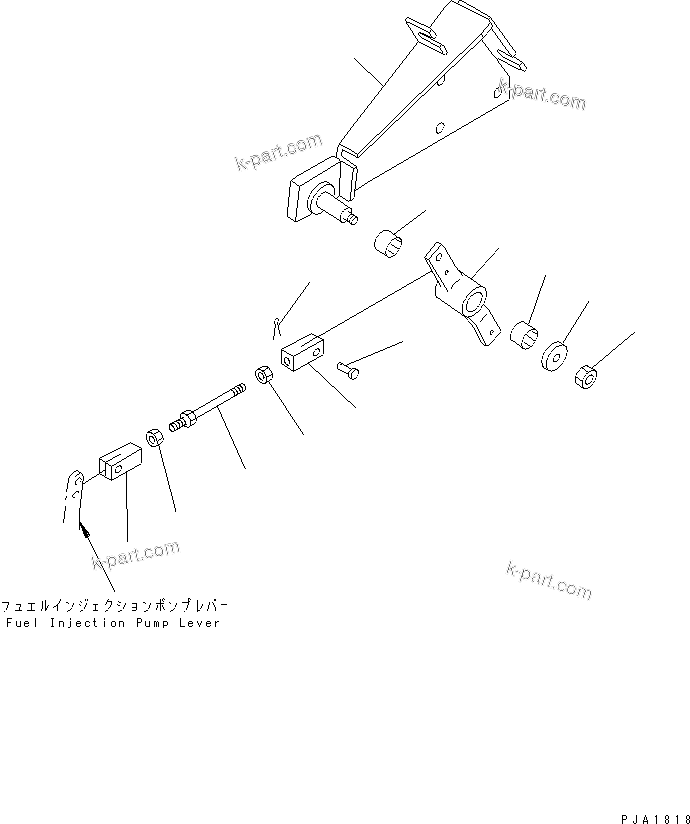 k-part.com

k-part.com

k-part.com

k-part.com

フュエルインジェクションポンプレバー
Fuel Injection Pump Lever

PJA1818