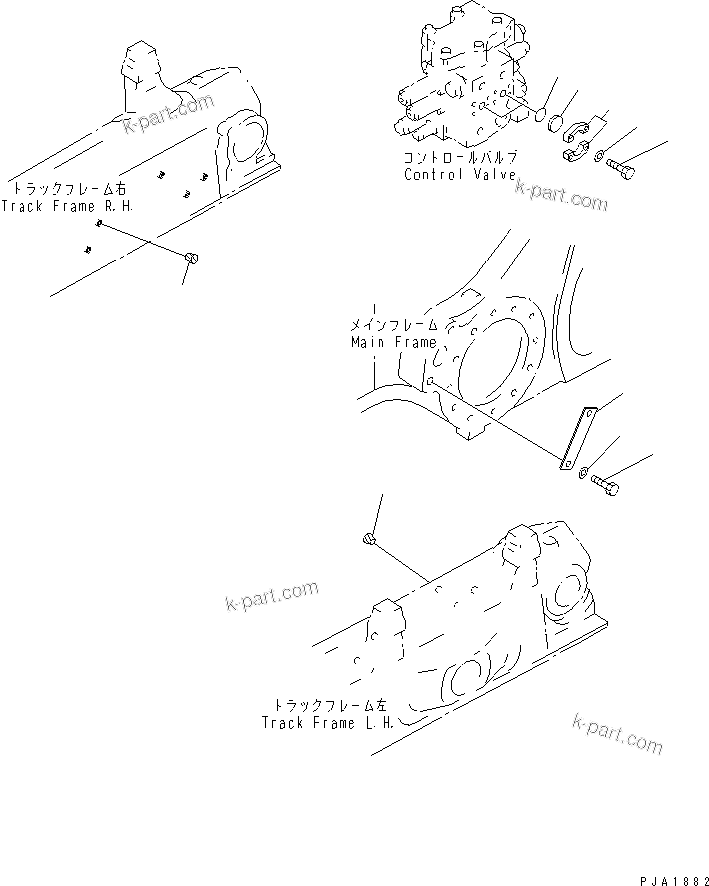 k-part.com

トラックフレーム右
Track Frame R.H.

コントロールバルブ
Control Valve

k-part.com

メインフレーム
Main Frame

k-part.com

トラックフレーム左
Track Frame L.H.

k-part.com

PJA1882