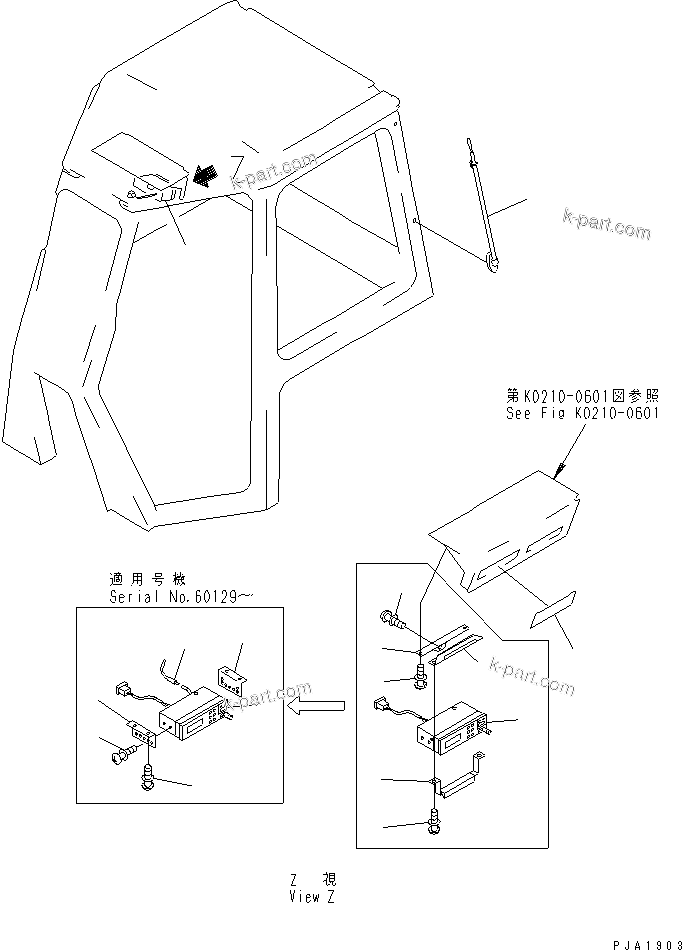 Z
k-part.com
k-part.com

第K0210-0601図参照
See Fig K0210-0601

適用号機
Serial No.60129～

k-part.com
k-part.com

Z 視
View Z

PJA1903