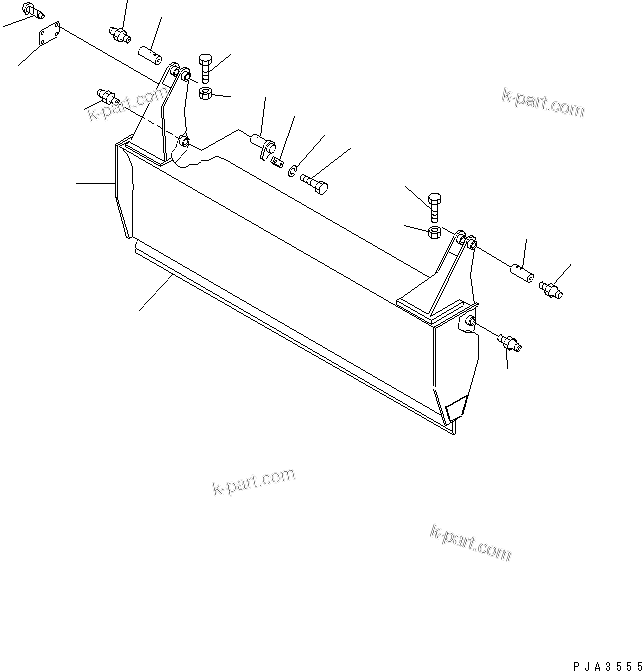 k-part.com

k-part.com

k-part.com

k-part.com

PJA3555