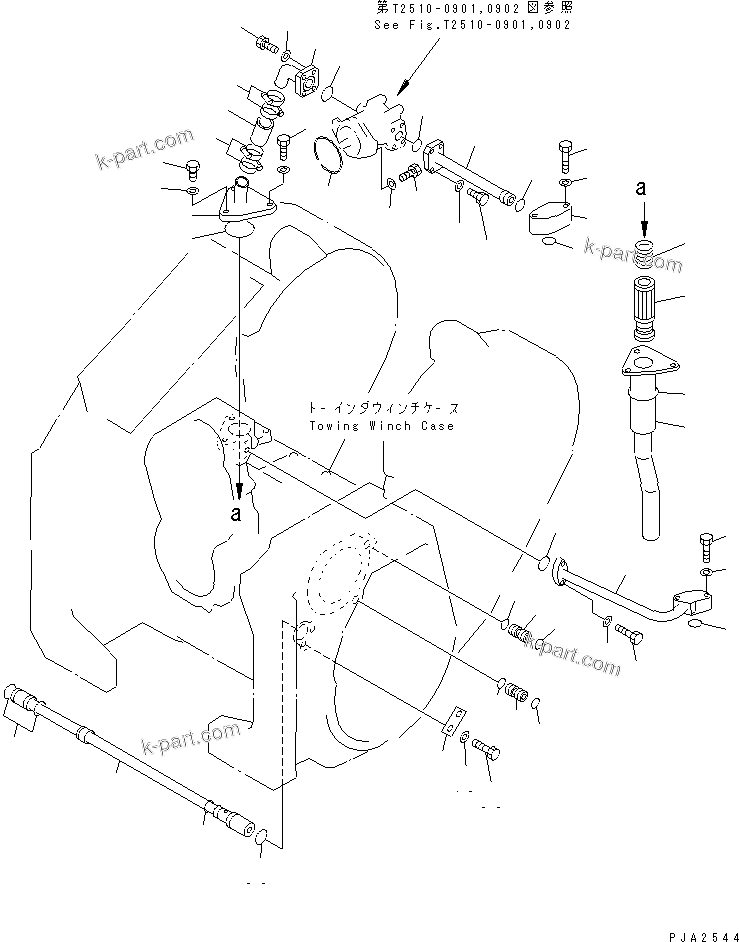 第T2510-0901,0902 図参照
See Fig.T2510-0901,0902

k-part.com

a

k-part.com

トーインダウィンチケース
Towing Winch Case

a

k-part.com

k-part.com

PJA2544