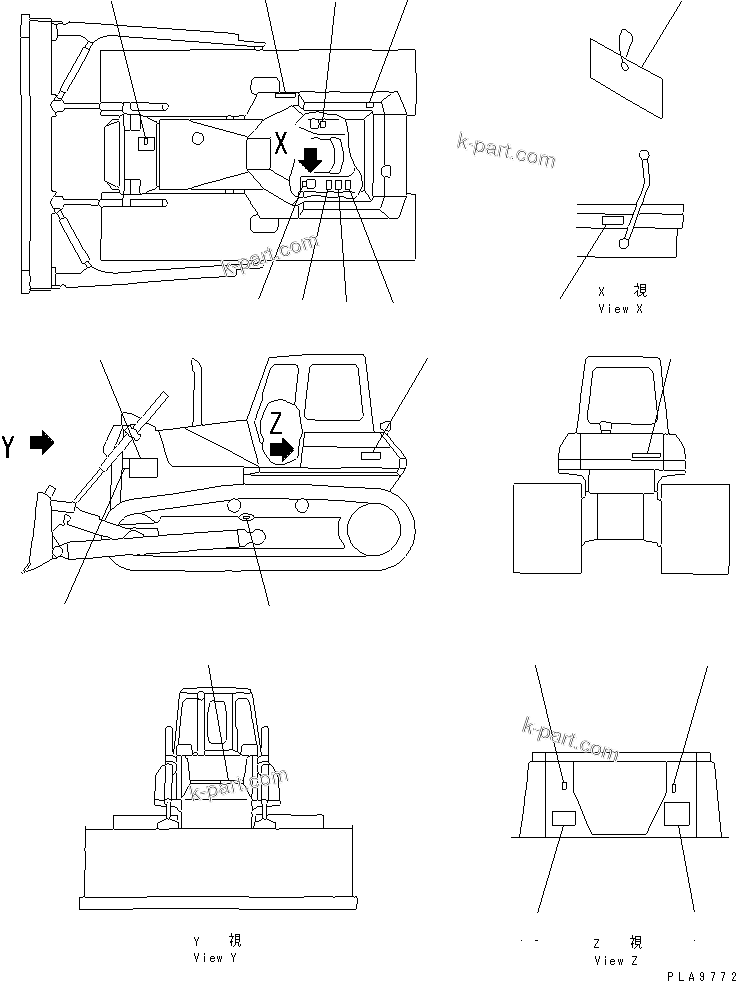 X

k-part.com

k-part.com

X 視
View X

Y

Z

k-part.com

k-part.com

Y 視
View Y

Z 視
View Z

PLA9772