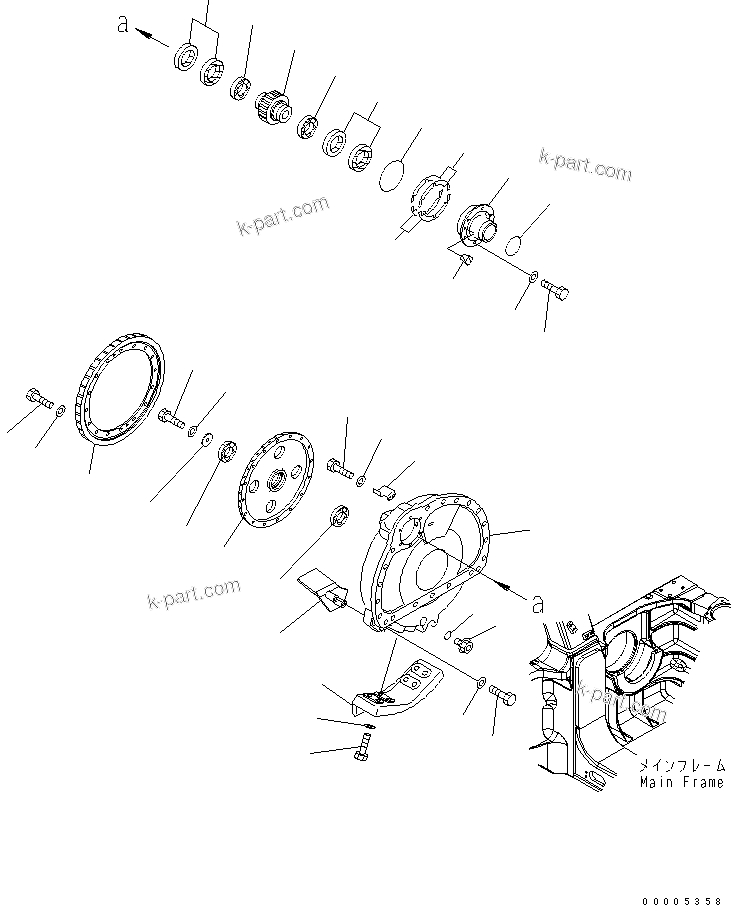 a

k-part.com

k-part.com

k-part.com

a

k-part.com

メインフレーム
Main Frame

00005358