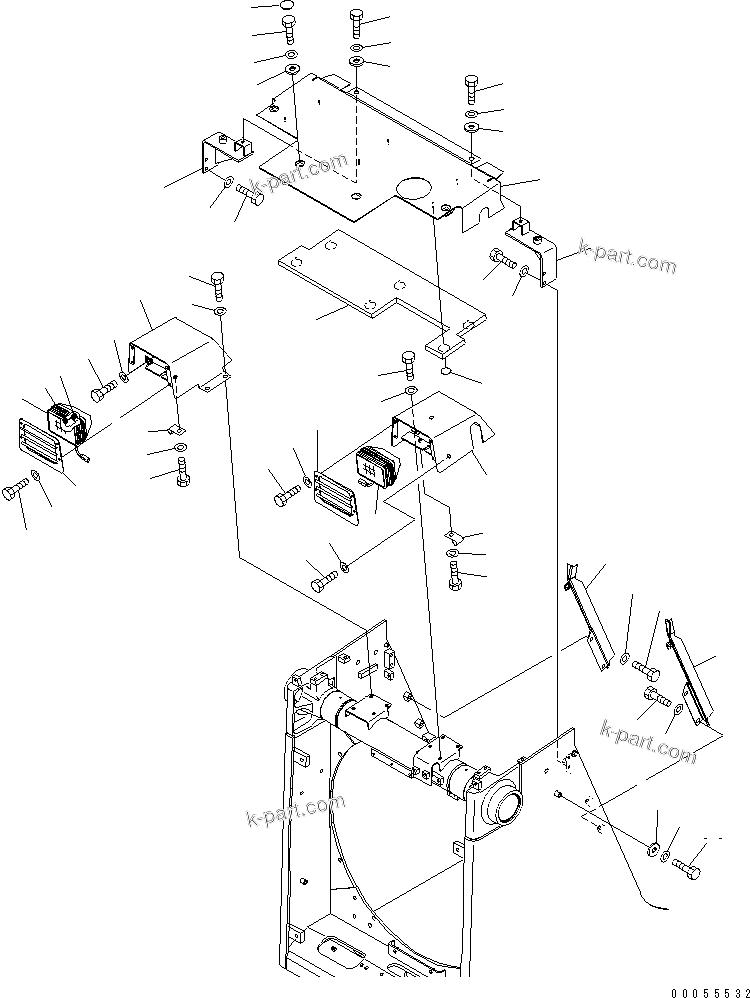 k-part.com
k-part.com
k-part.com
k-part.com
00055532