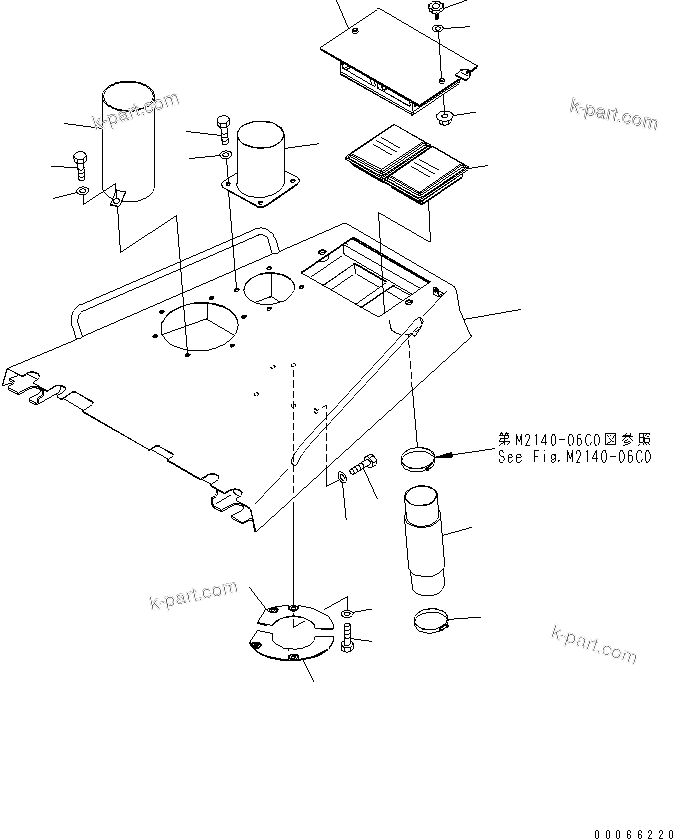 k-part.com

k-part.com

第M2140-06C0図参照
See Fig.M2140-06C0

k-part.com

k-part.com

00066220