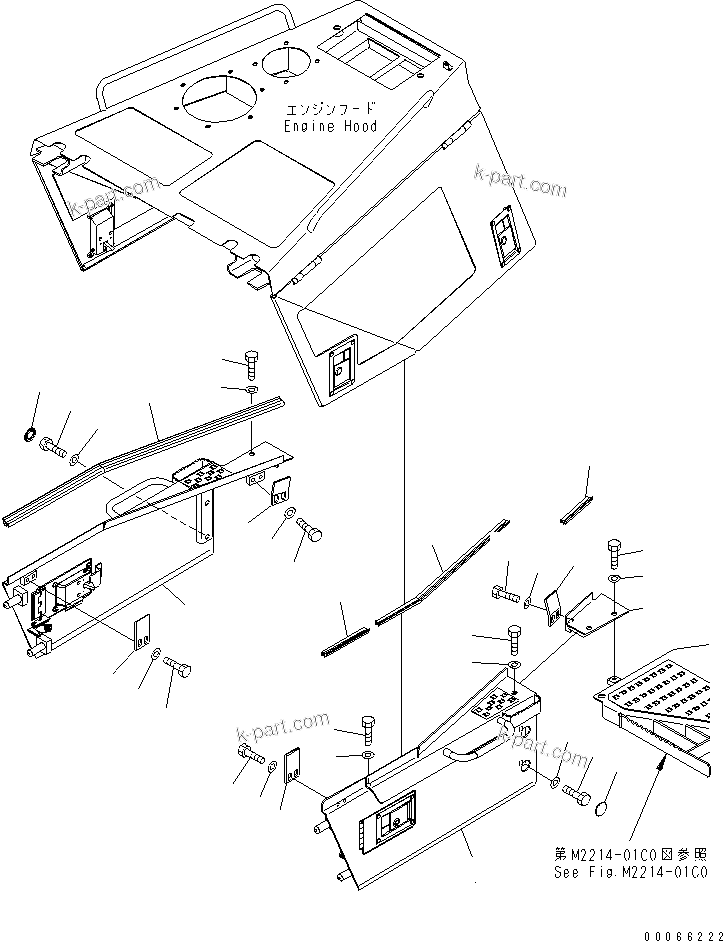 エンジンフード
Engine Hood

k-part.com

k-part.com

k-part.com

k-part.com

第M2214-01C0図参照
See Fig.M2214-01C0

00066222