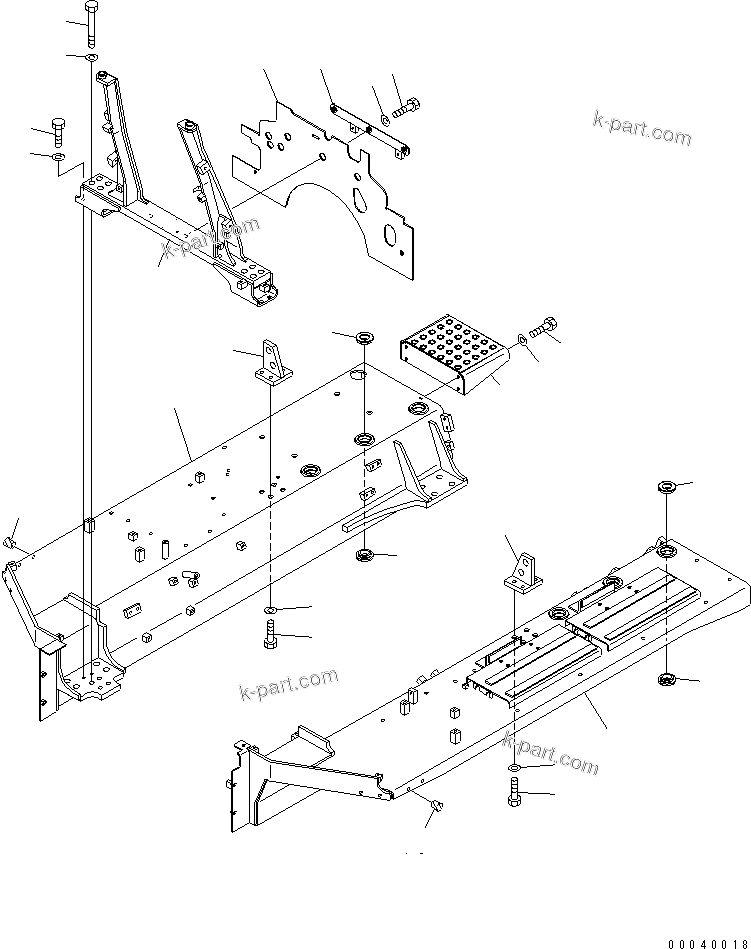 k-part.com
k-part.com
k-part.com
k-part.com
00040018