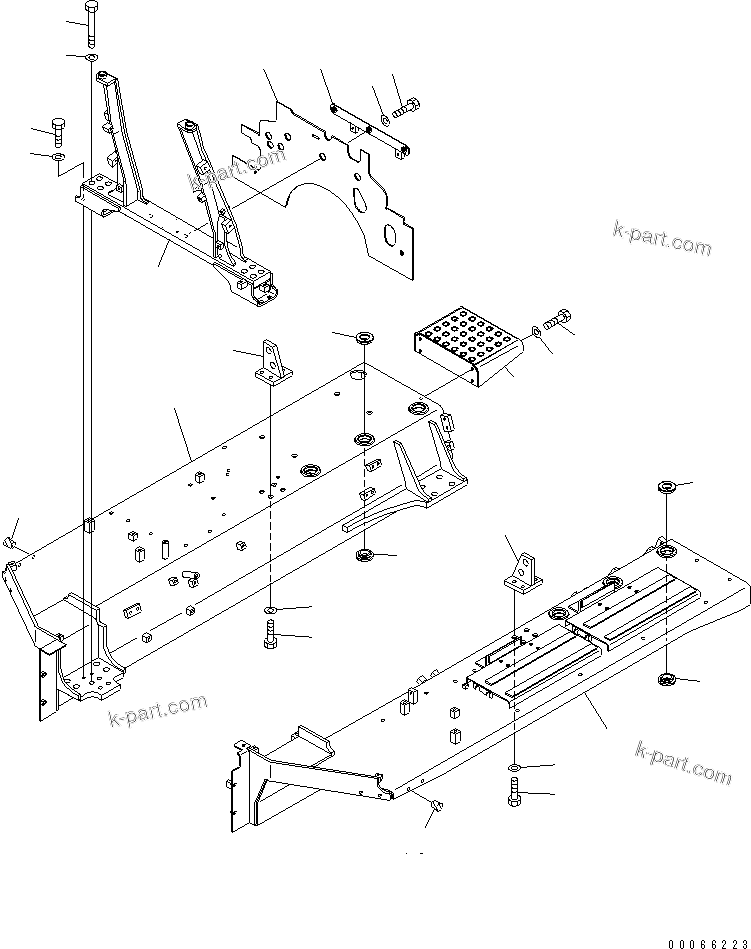 k-part.com

k-part.com

k-part.com

k-part.com

00066223