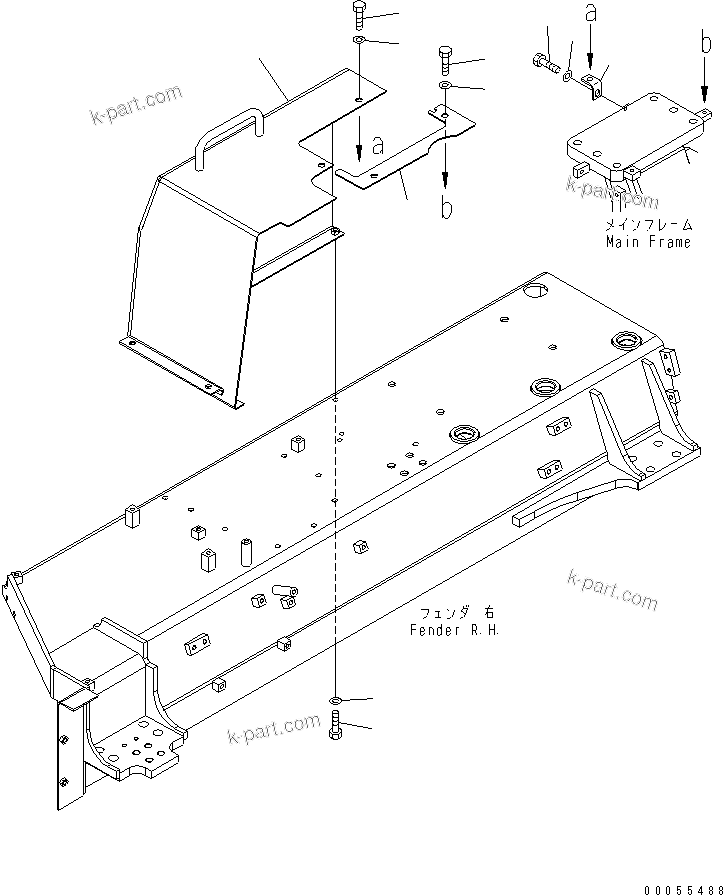 k-part.com

a

b

a

b

k-part.com

メインフレーム
Main Frame

k-part.com

フェンダ 右
Fender R.H.

k-part.com

00055488