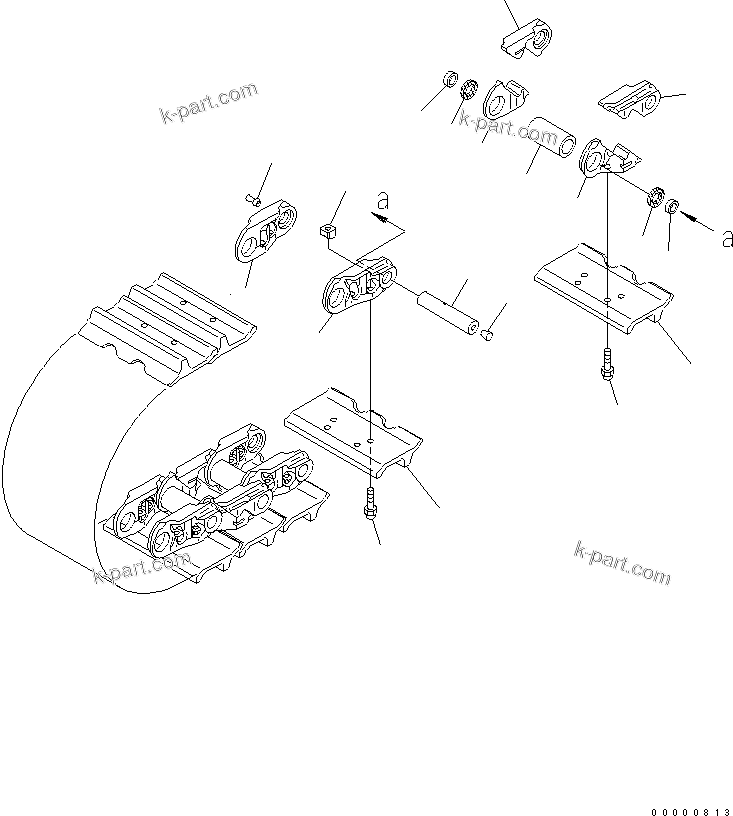 k-part.com

k-part.com

a

a

k-part.com

k-part.com

00000813