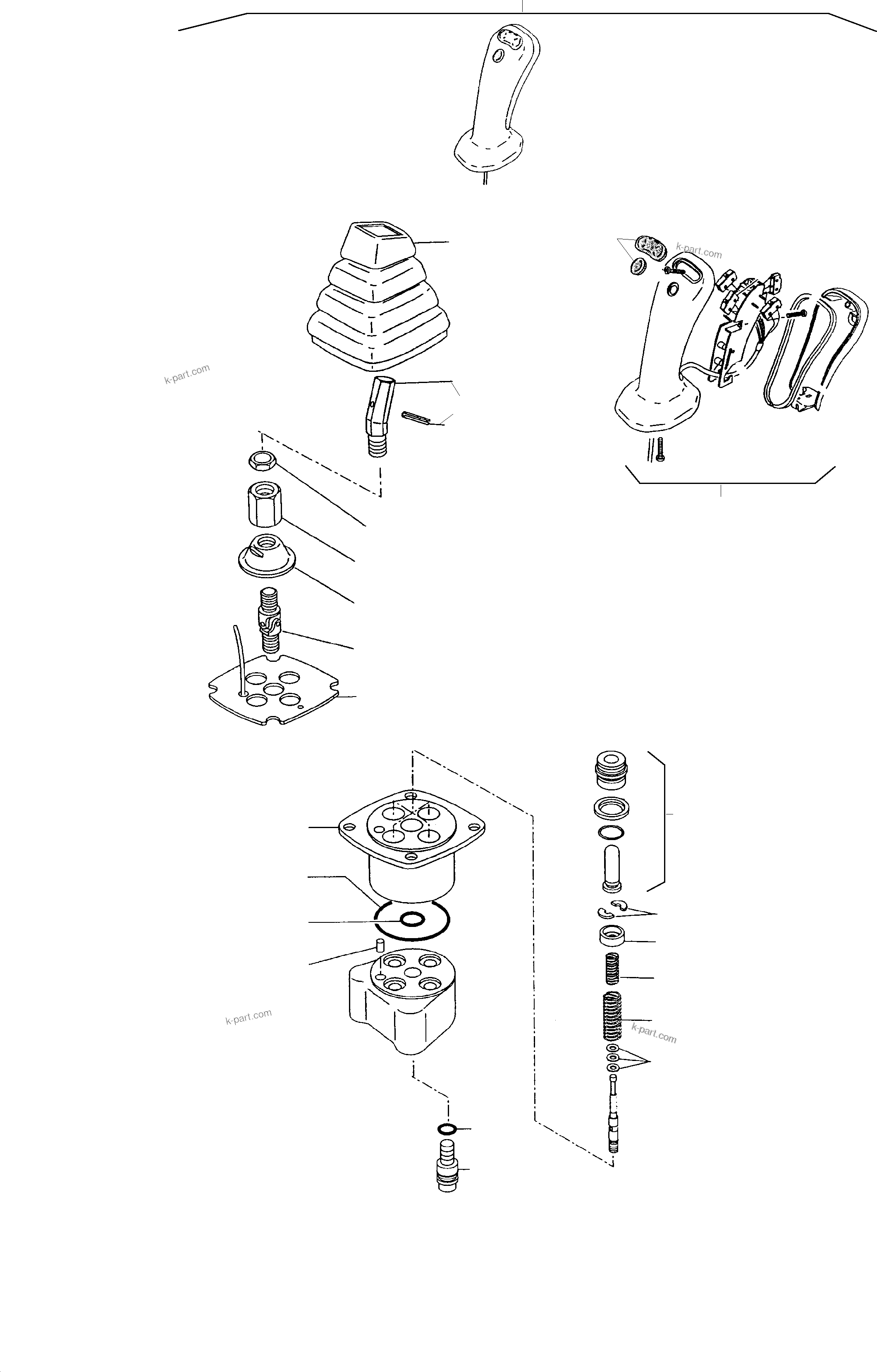 k-part.com

k-part.com

k-part.com

k-part.com