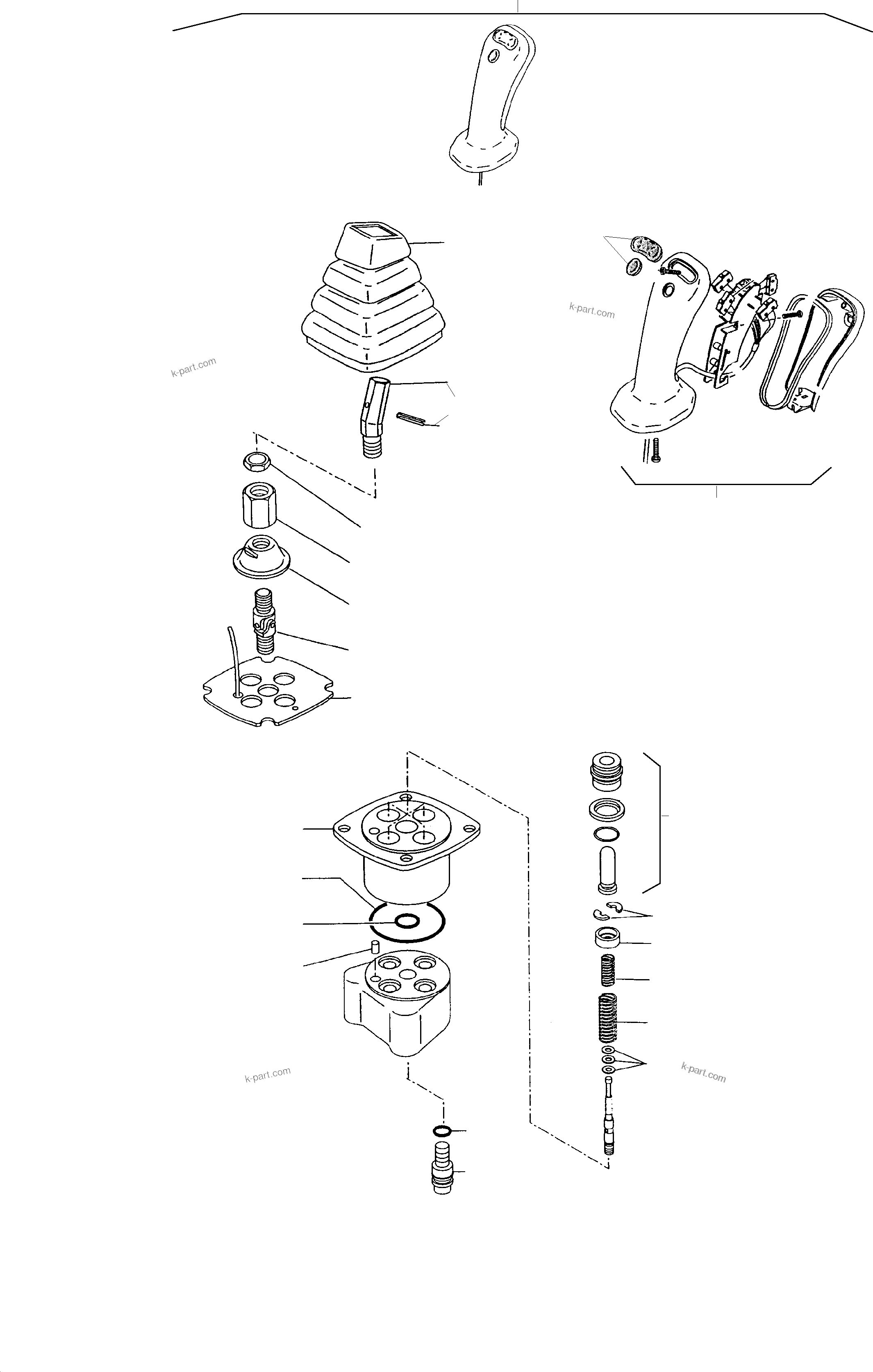 k-part.com

k-part.com

k-part.com

k-part.com