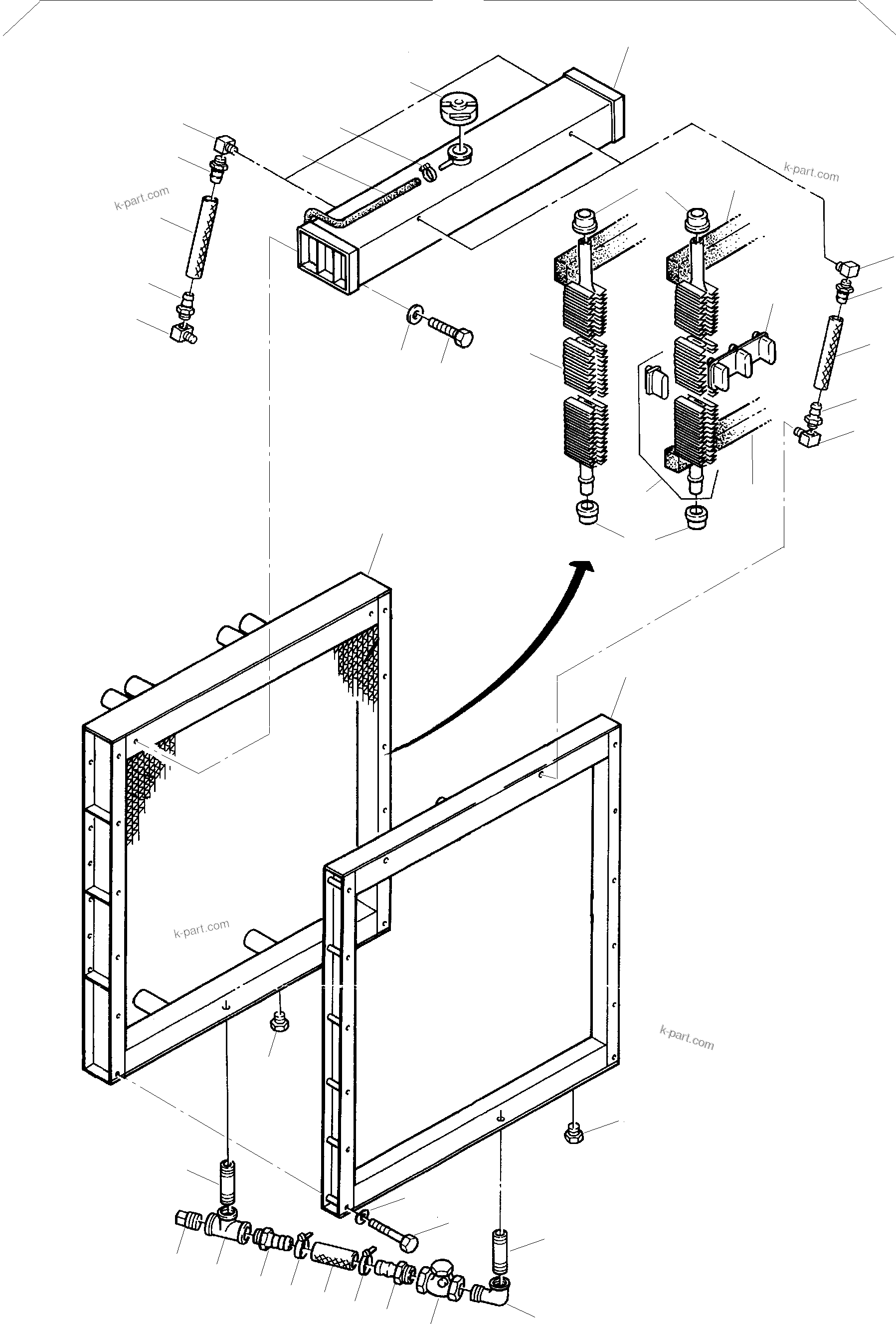 k-part.com

k-part.com

k-part.com

k-part.com