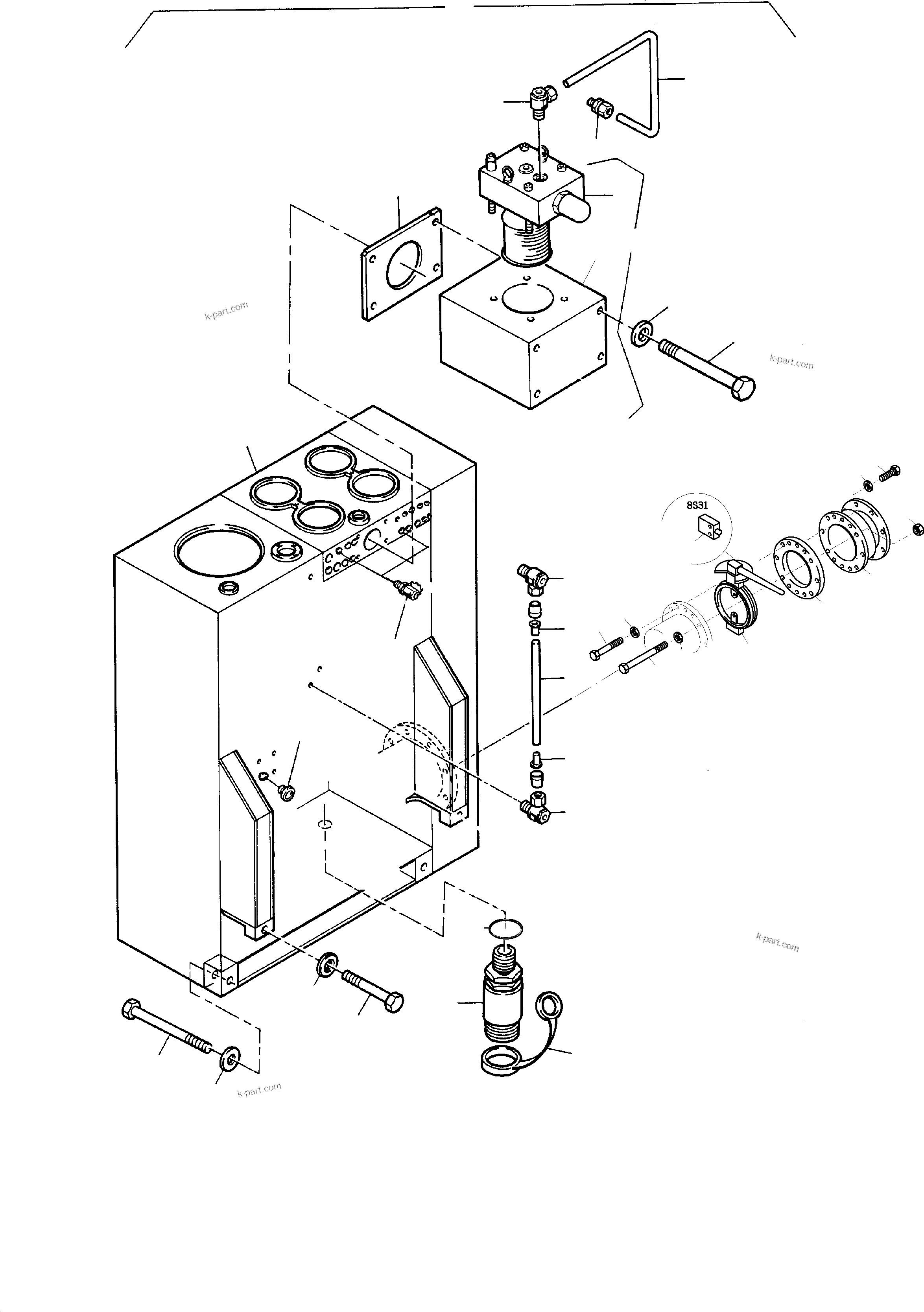 k-part.com

k-part.com

8S31

k-part.com

k-part.com