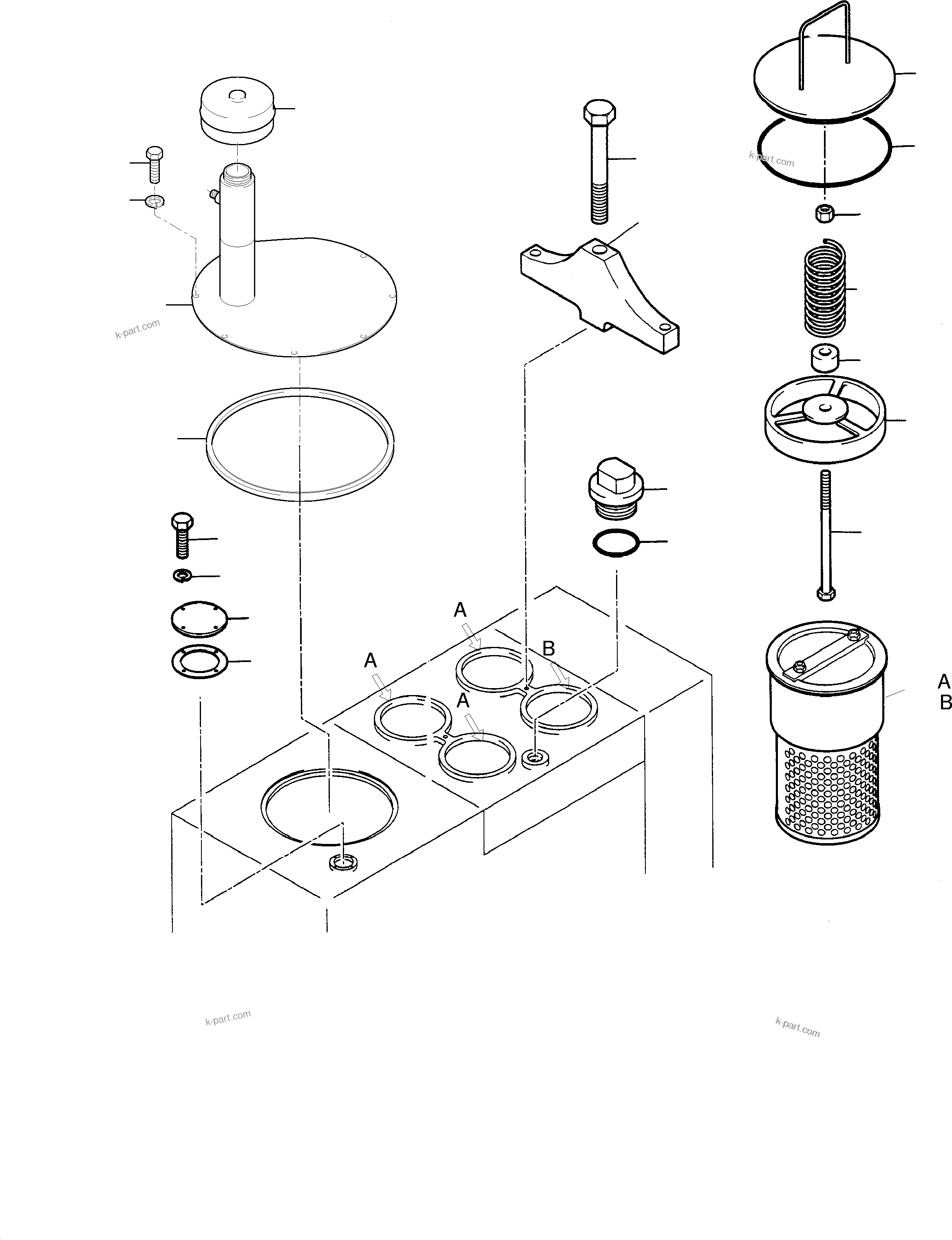 k-part.com

k-part.com

A

A

B

A

A
B

k-part.com

k-part.com