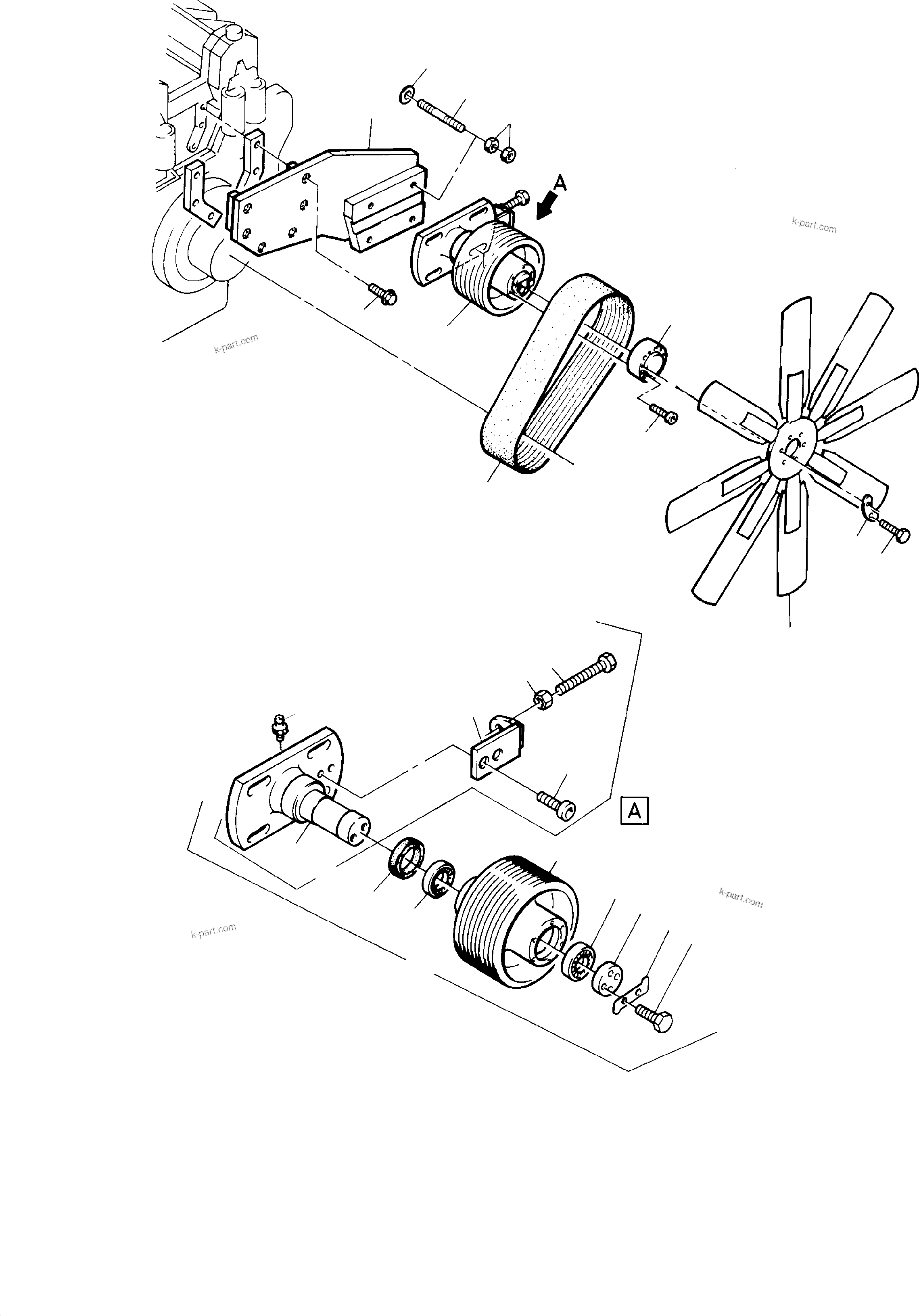 A

k-part.com

k-part.com

A

k-part.com

k-part.com