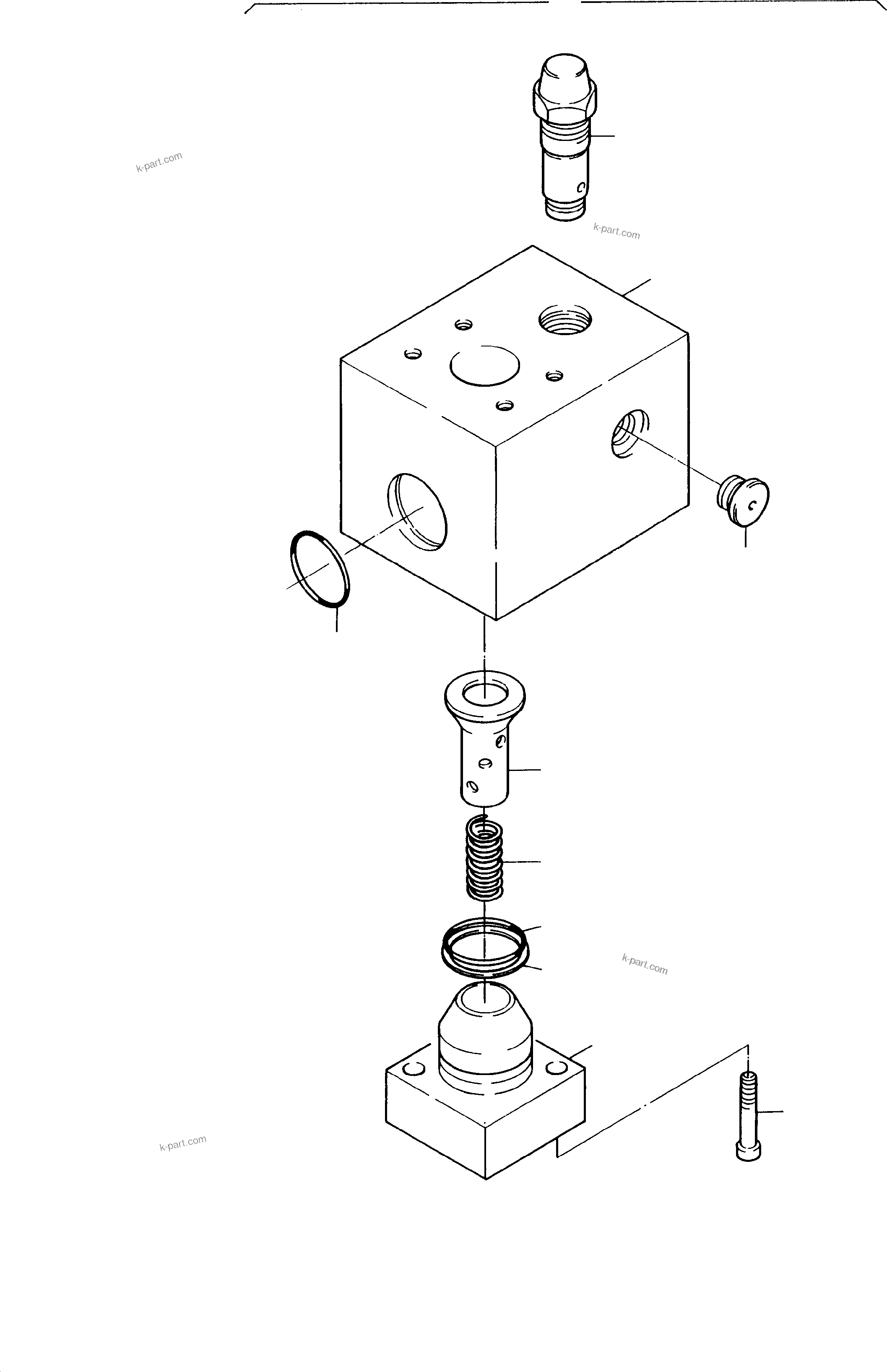 k-part.com

k-part.com

k-part.com

k-part.com