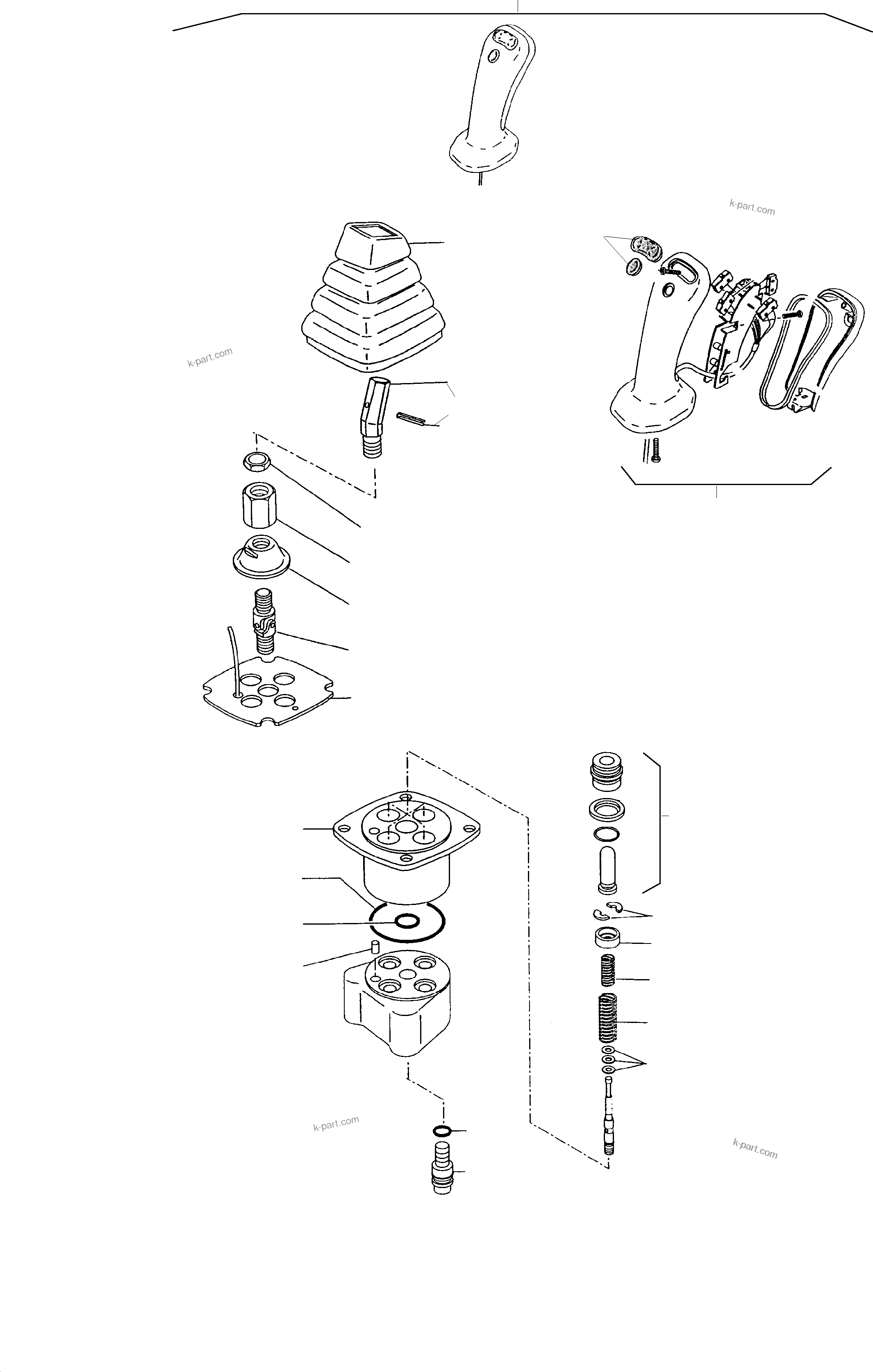 k-part.com

k-part.com

k-part.com

k-part.com