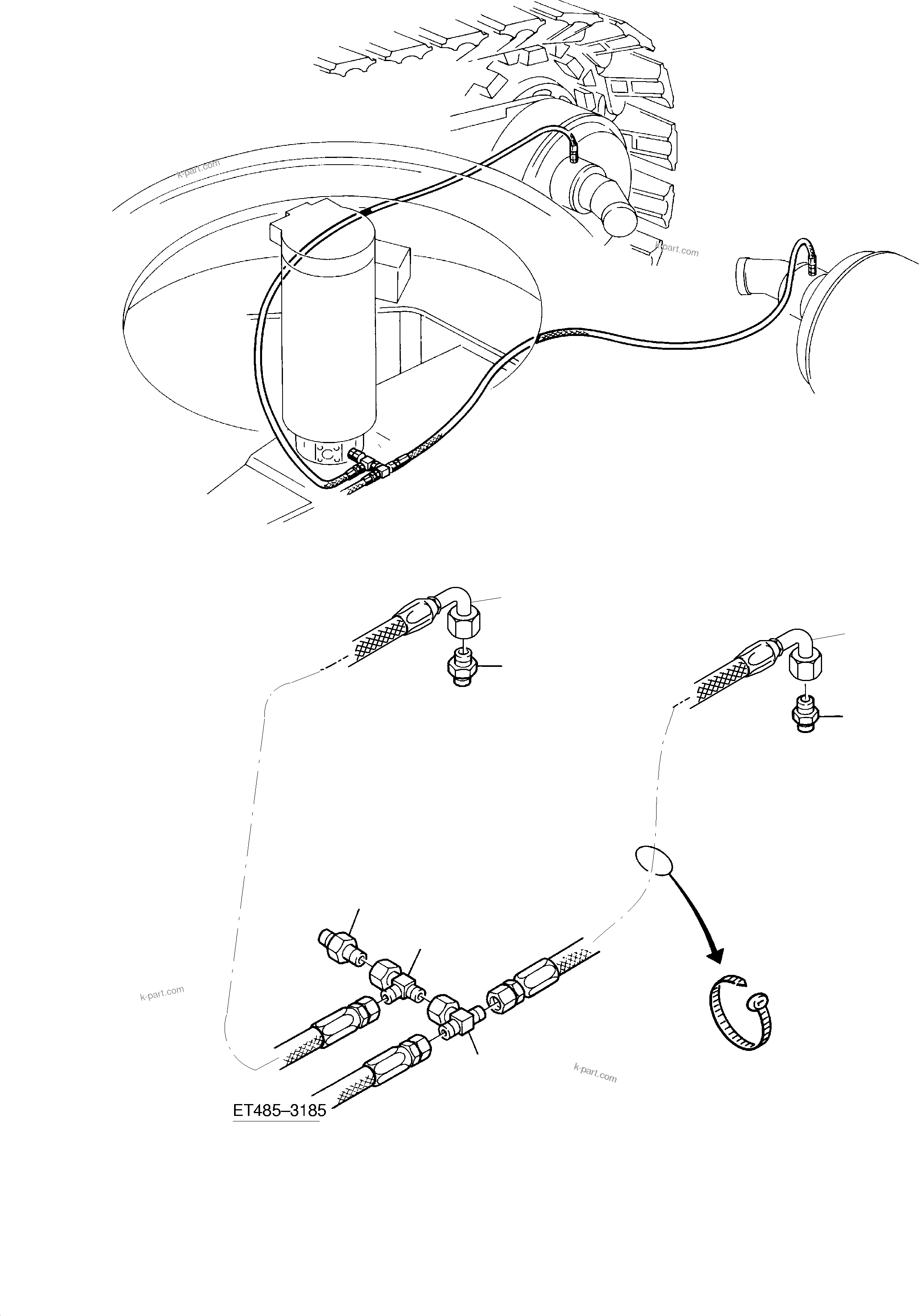 k-part.com

k-part.com

k-part.com

k-part.com

ET485–3185