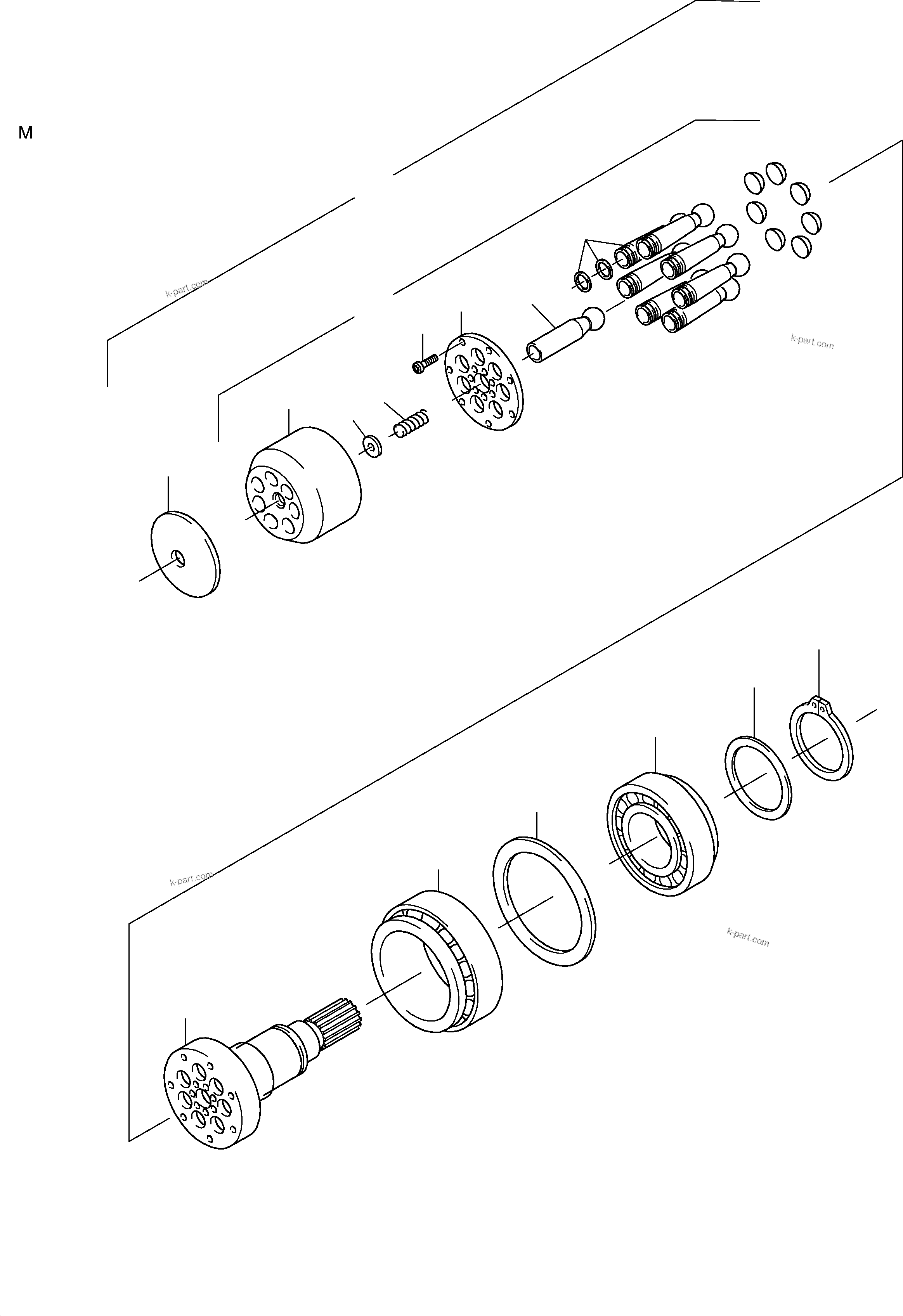 M

k-part.com

k-part.com

k-part.com

k-part.com