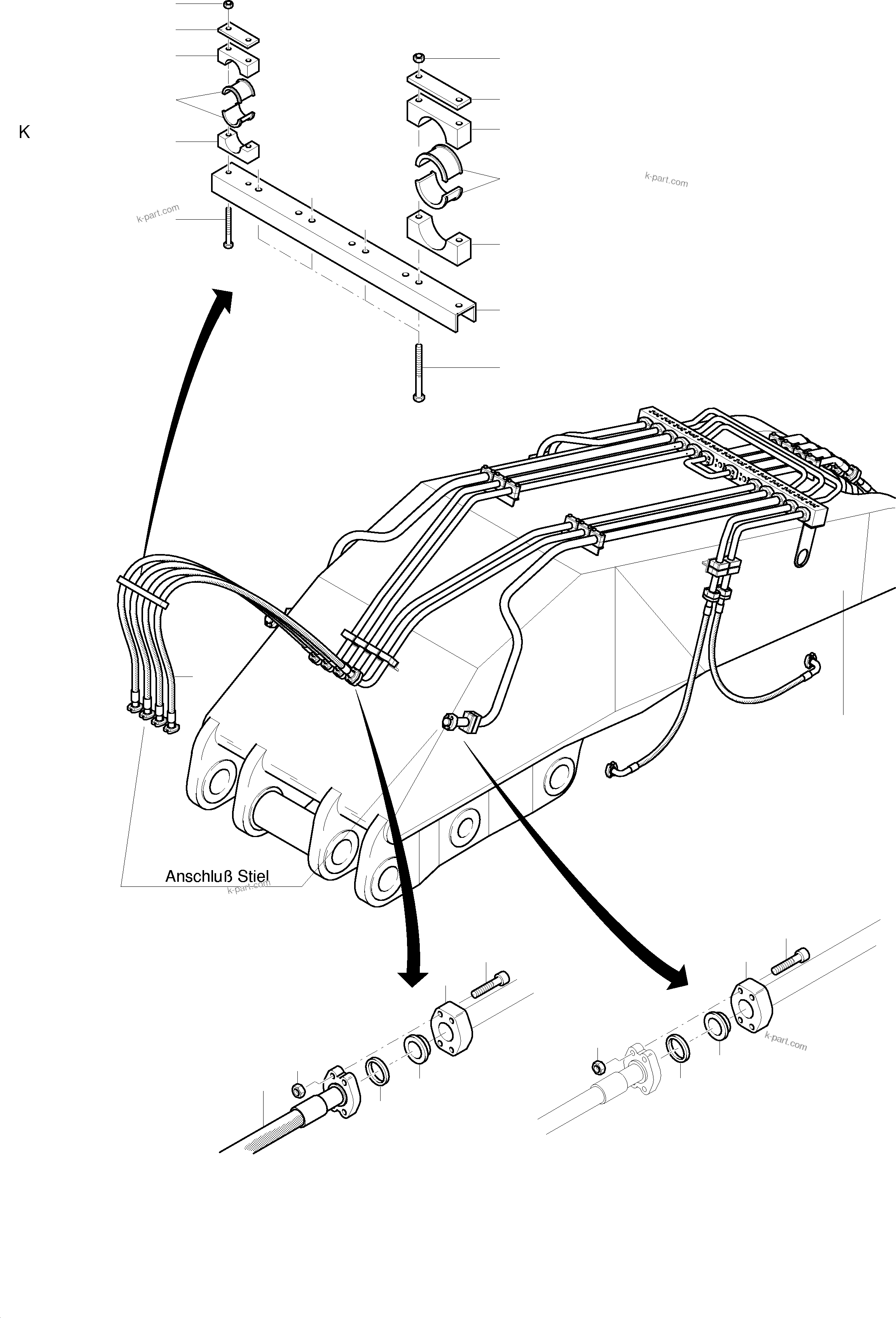 K

k-part.com

k-part.com

Anschluß Stiel
k-part.com

k-part.com