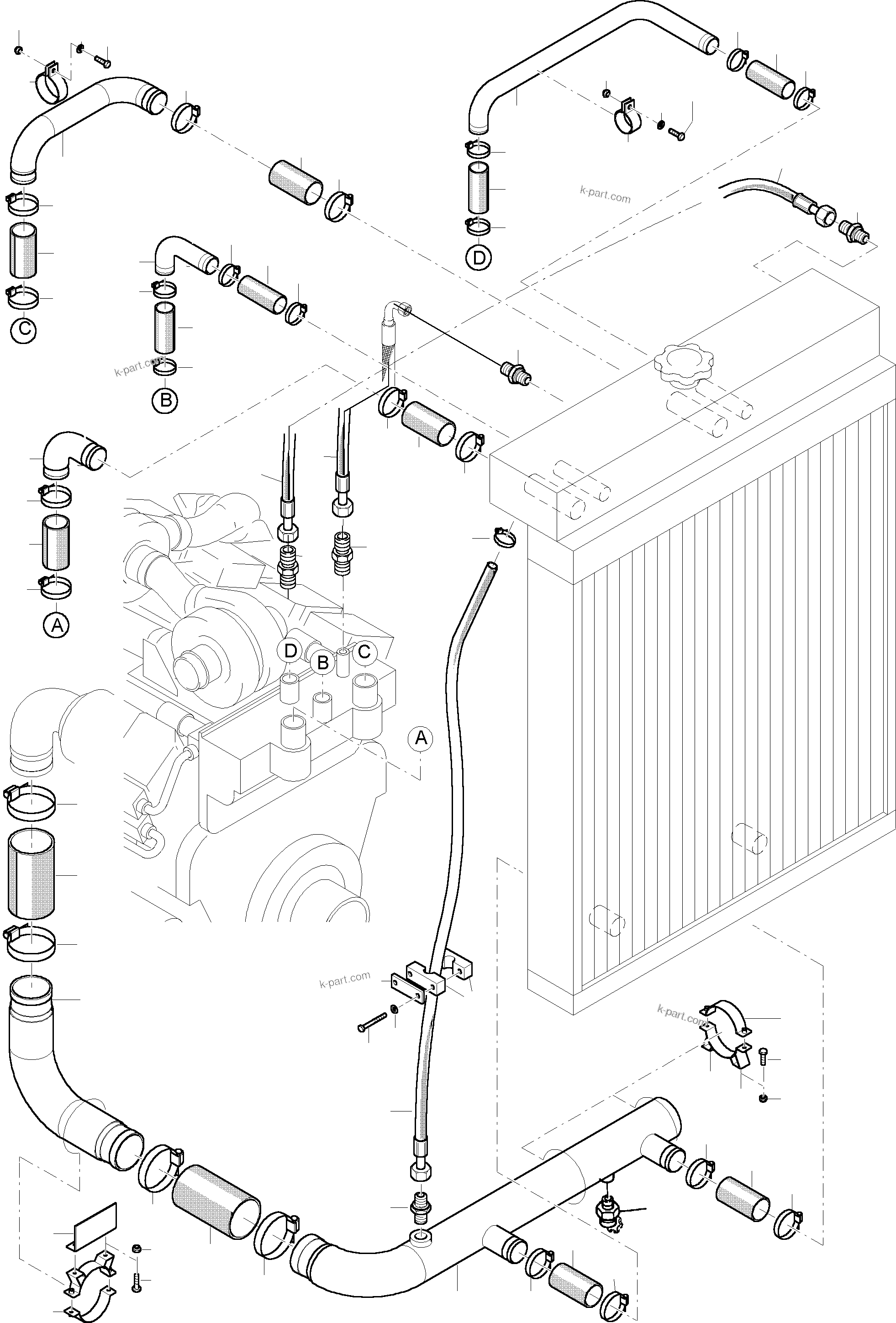 k-part.com

D

C

k-part.com

B

A

D B C

A

k-part.com

k-part.com