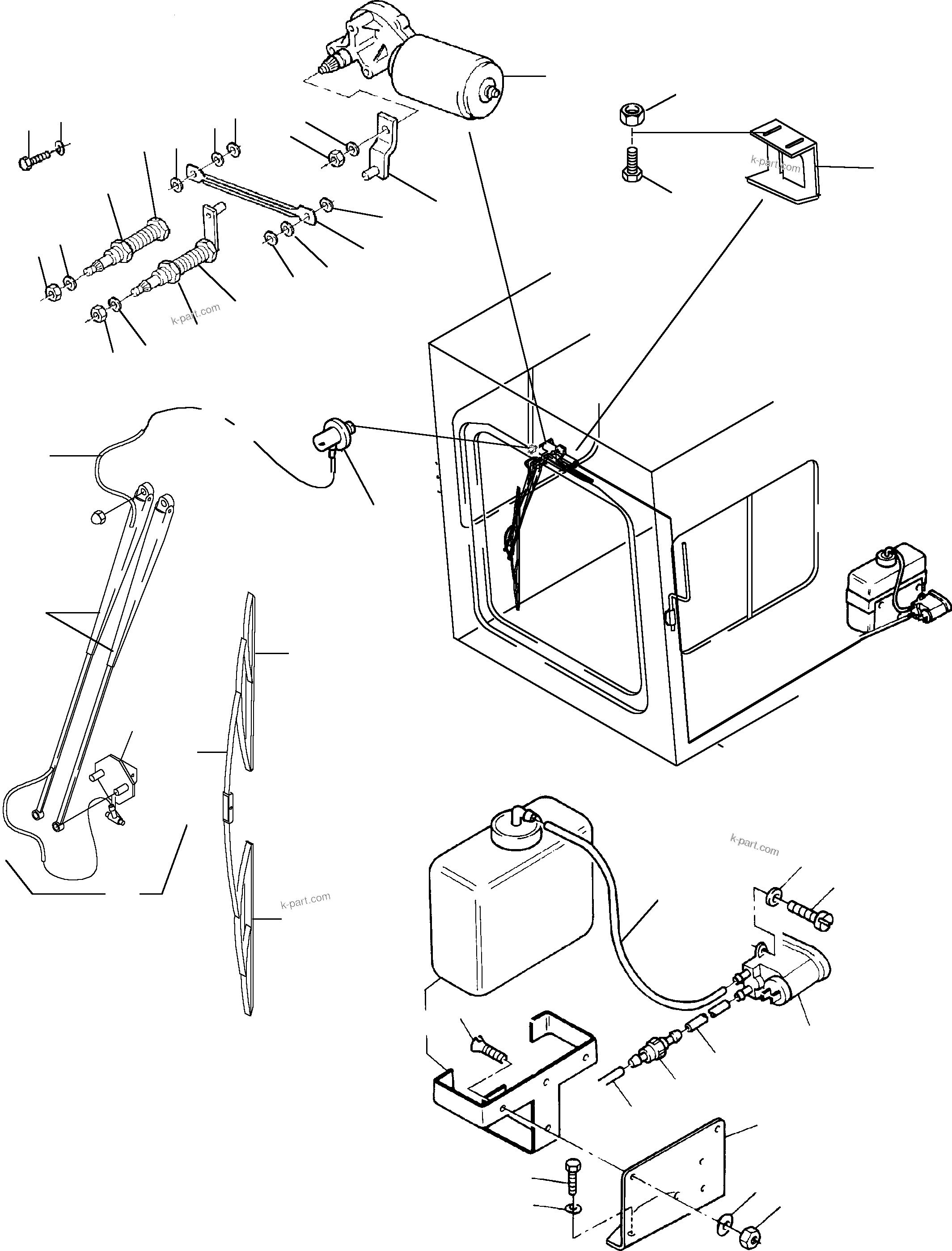 k-part.com

k-part.com

k-part.com

k-part.com