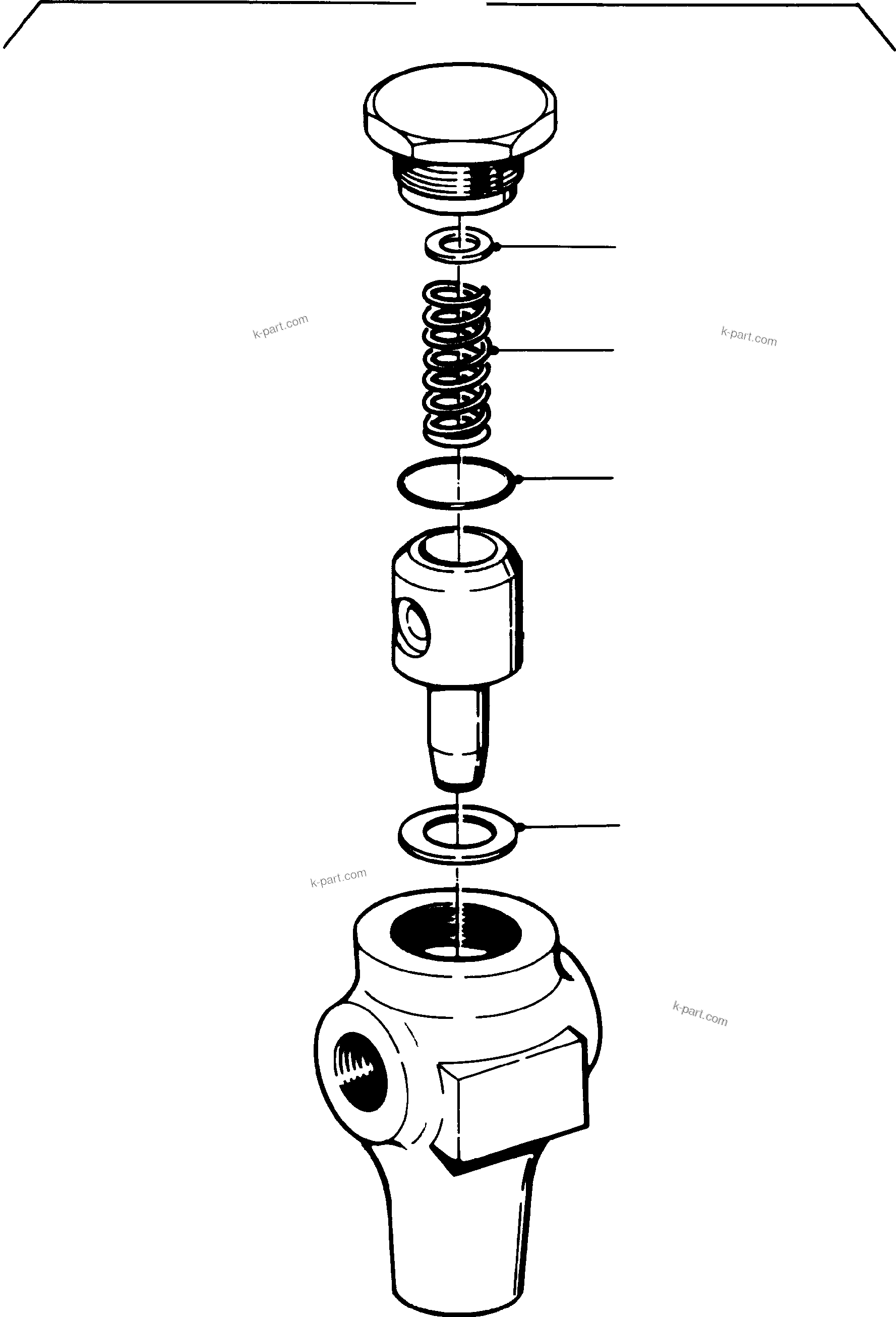 k-part.com

k-part.com

k-part.com

k-part.com