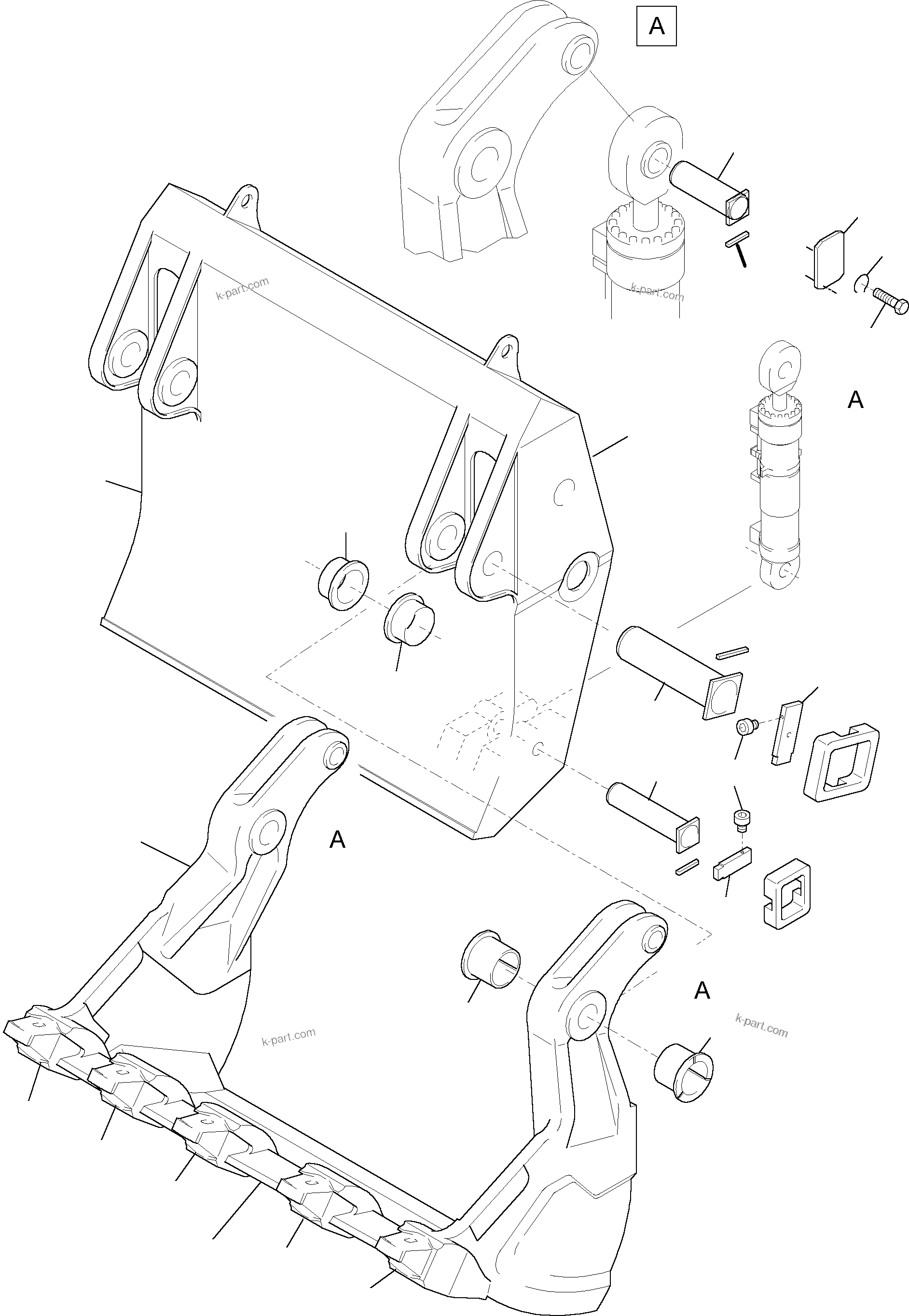 A

k-part.com

k-part.com

A

A

A

k-part.com

k-part.com