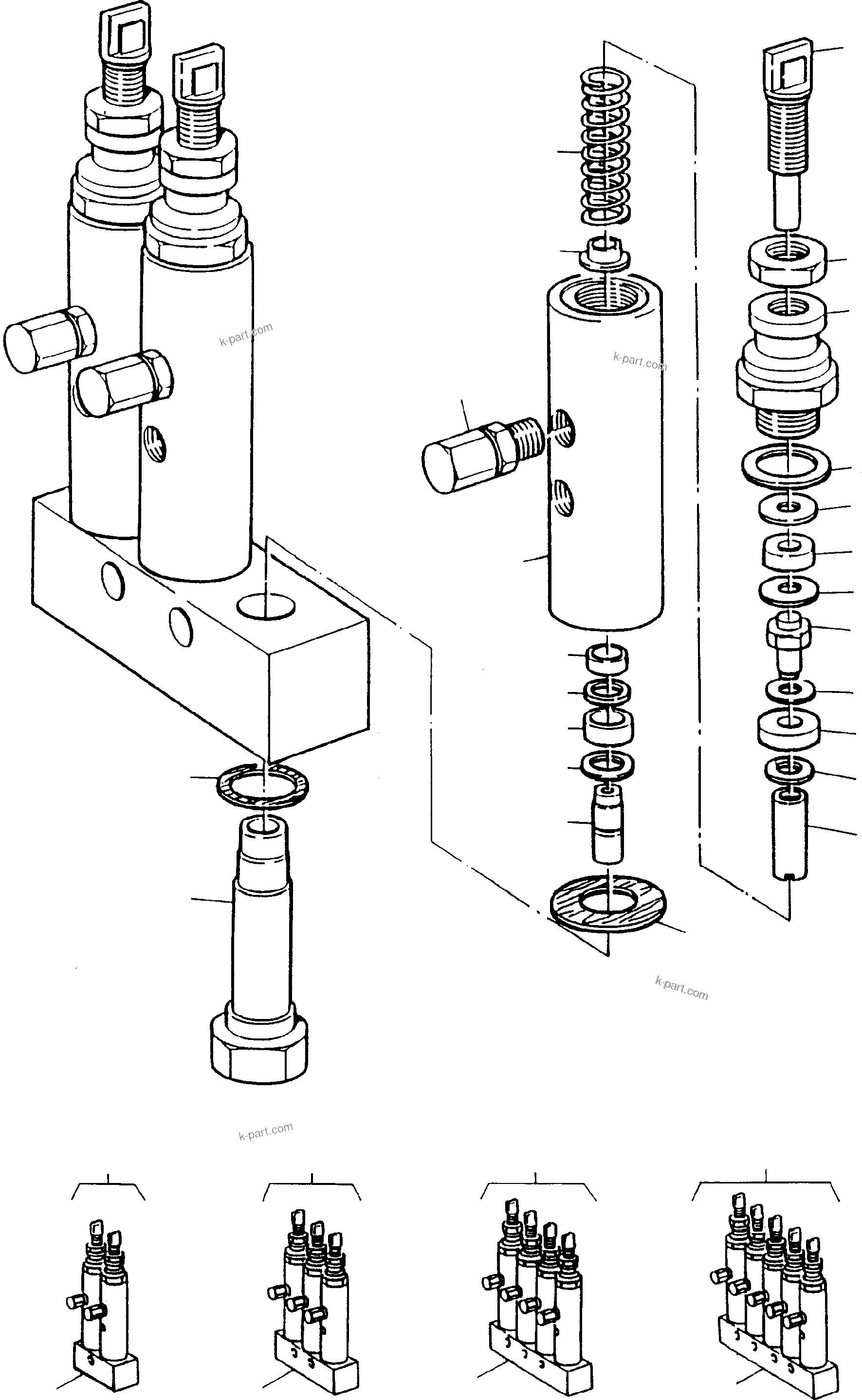 k-part.com

k-part.com

k-part.com

k-part.com