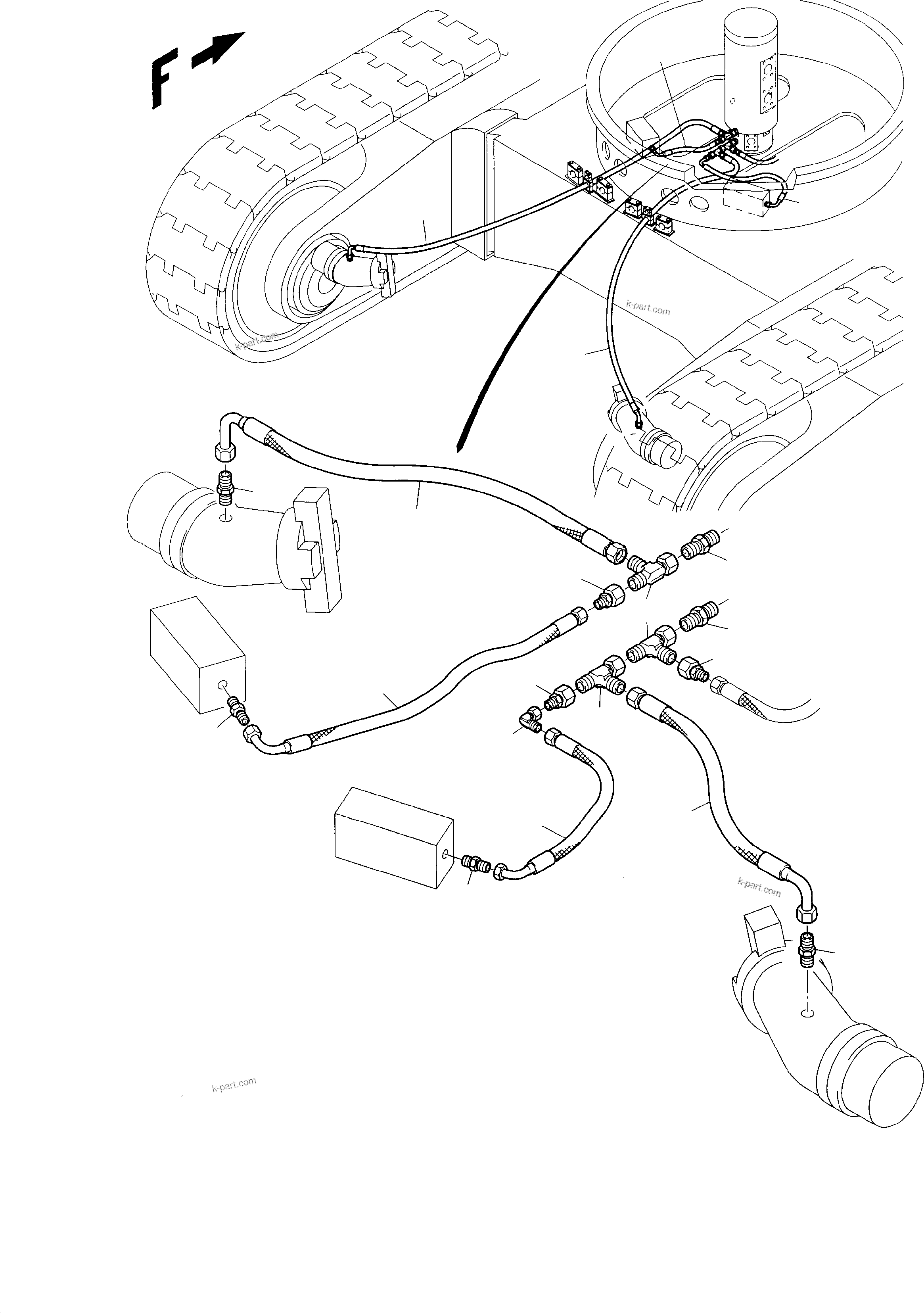 F

k-part.com

k-part.com

k-part.com

k-part.com