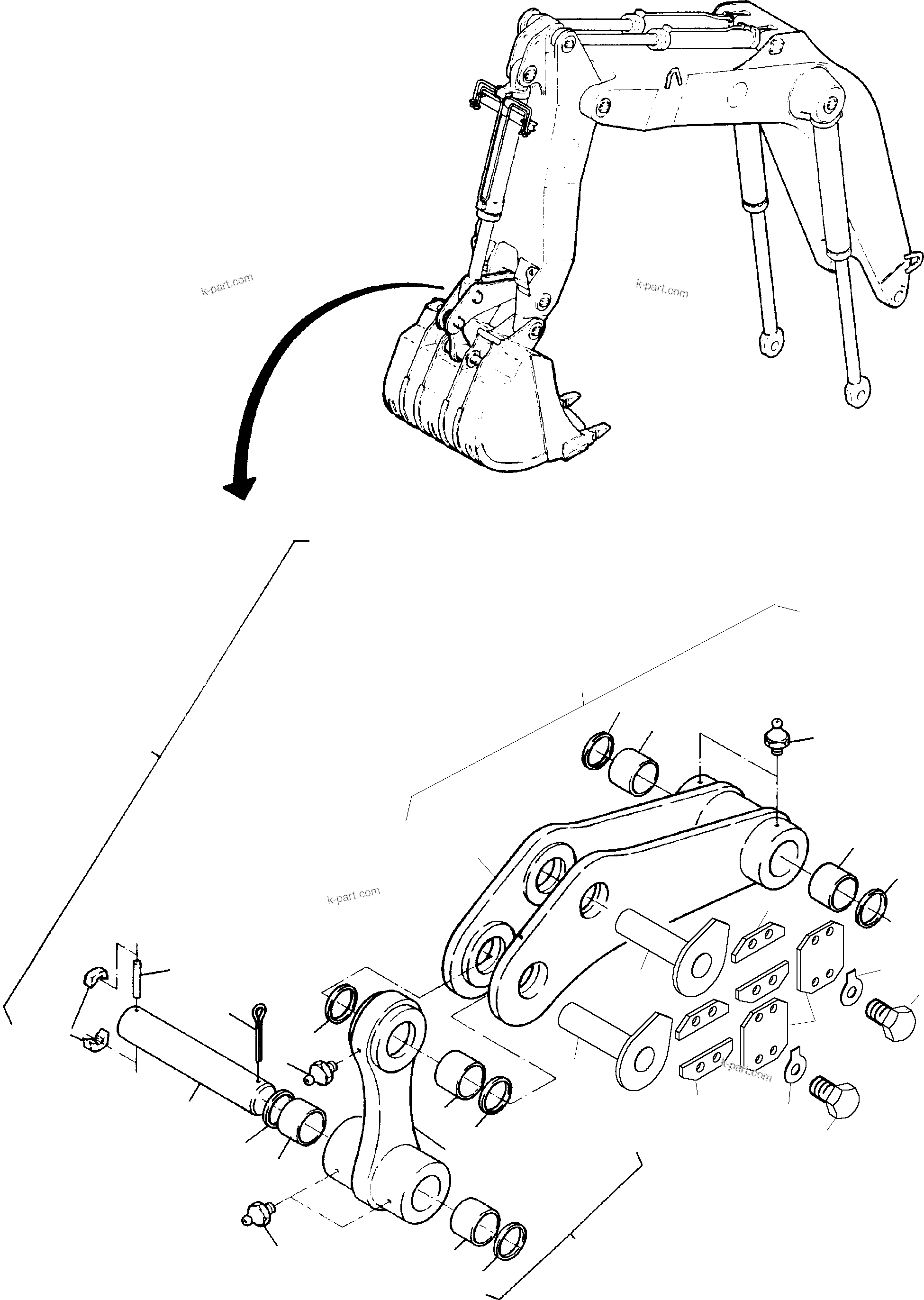 k-part.com

k-part.com

k-part.com

k-part.com