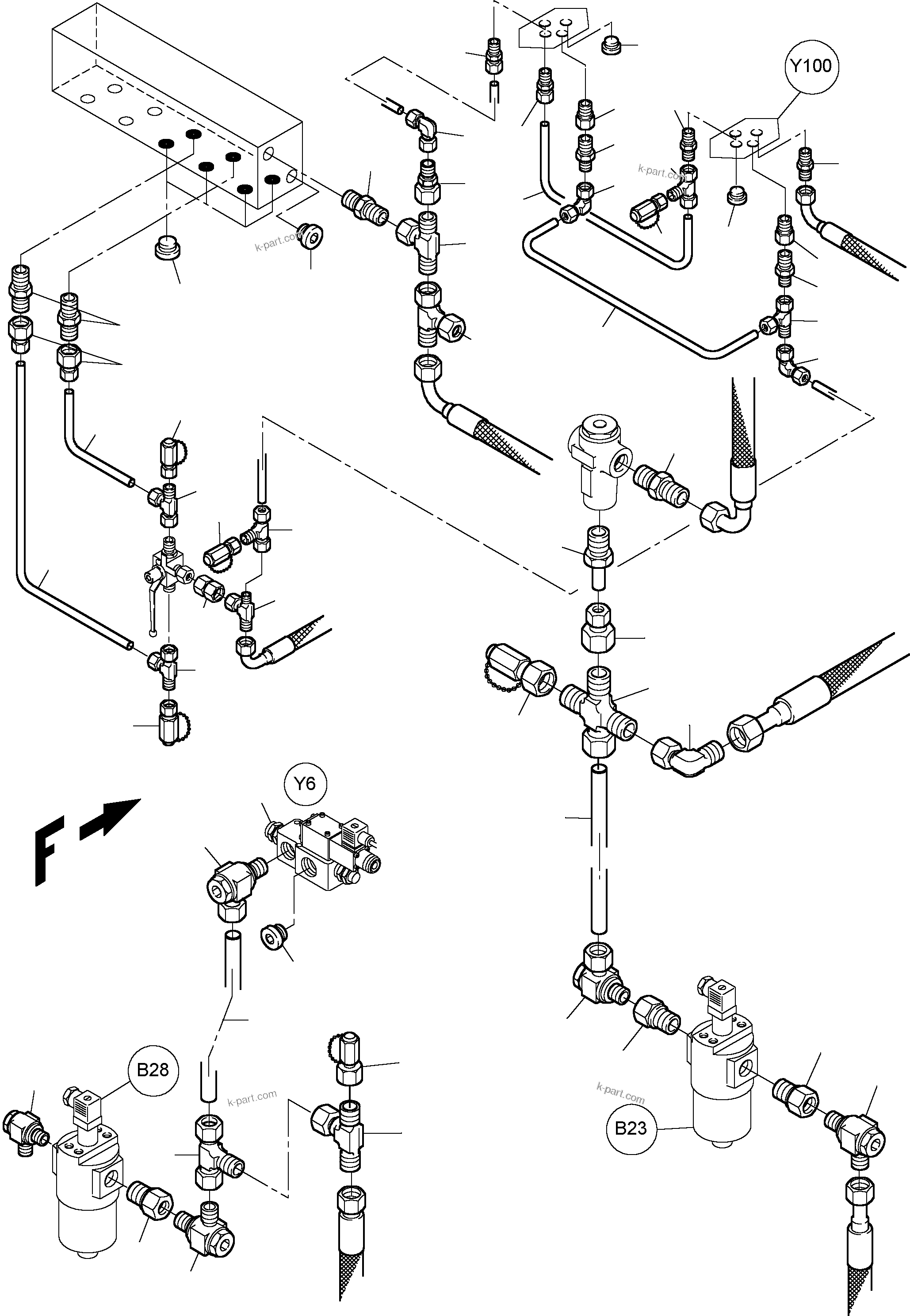 Y100

k-part.com

k-part.com

Y6

F

B28

k-part.com

k-part.com

B23