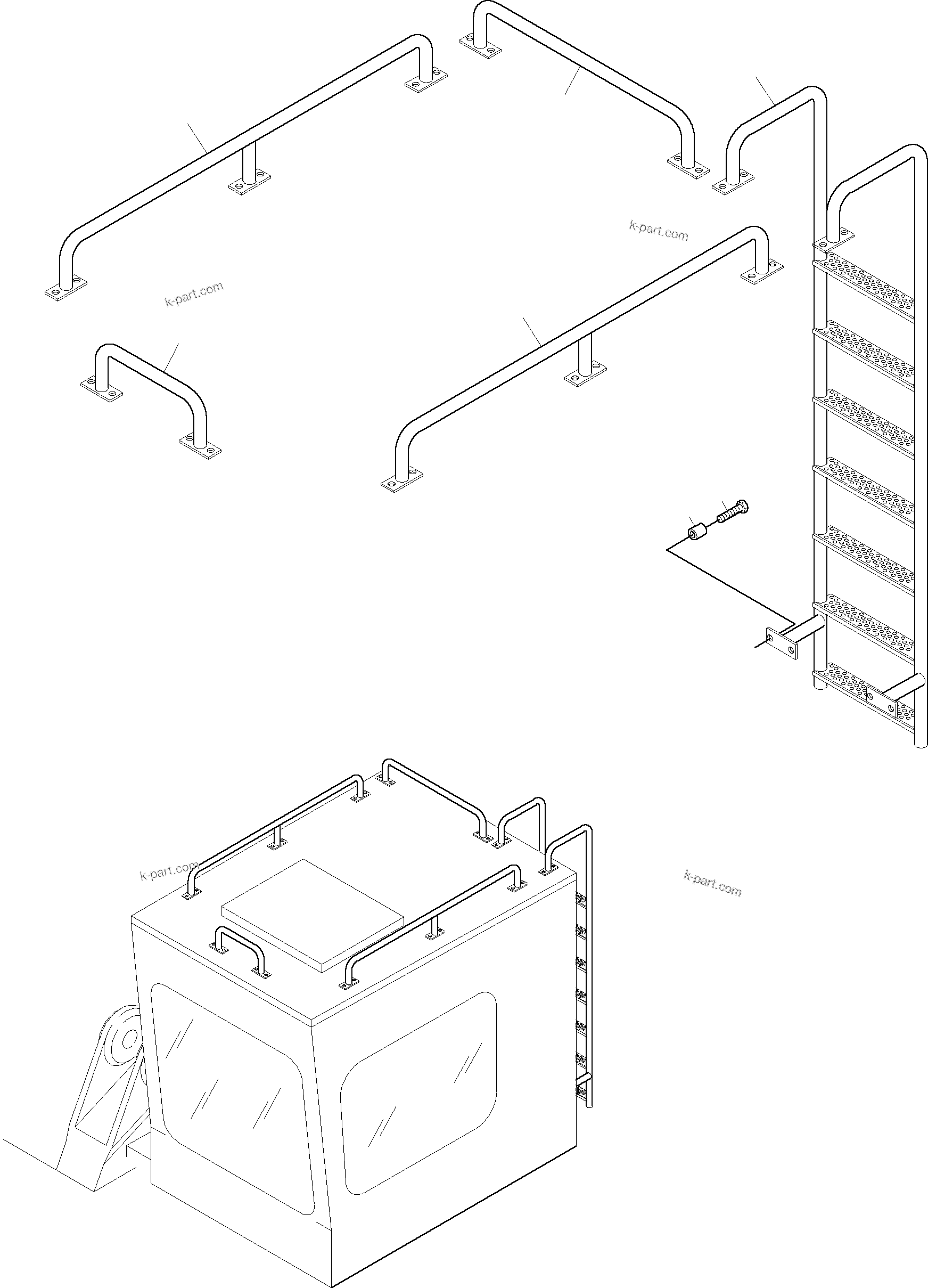 k-part.com

k-part.com

k-part.com

k-part.com