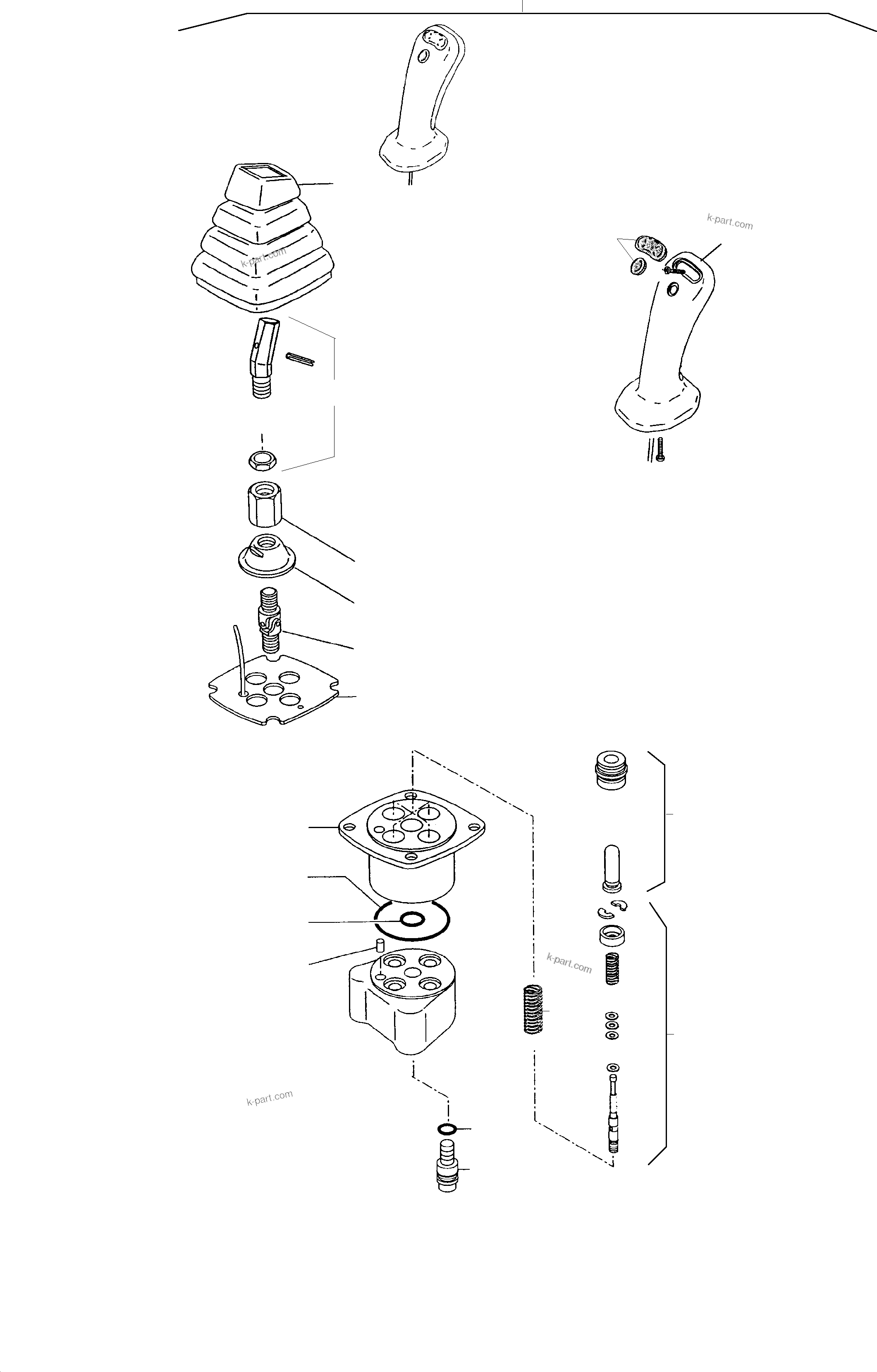 k-part.com

k-part.com

k-part.com

k-part.com