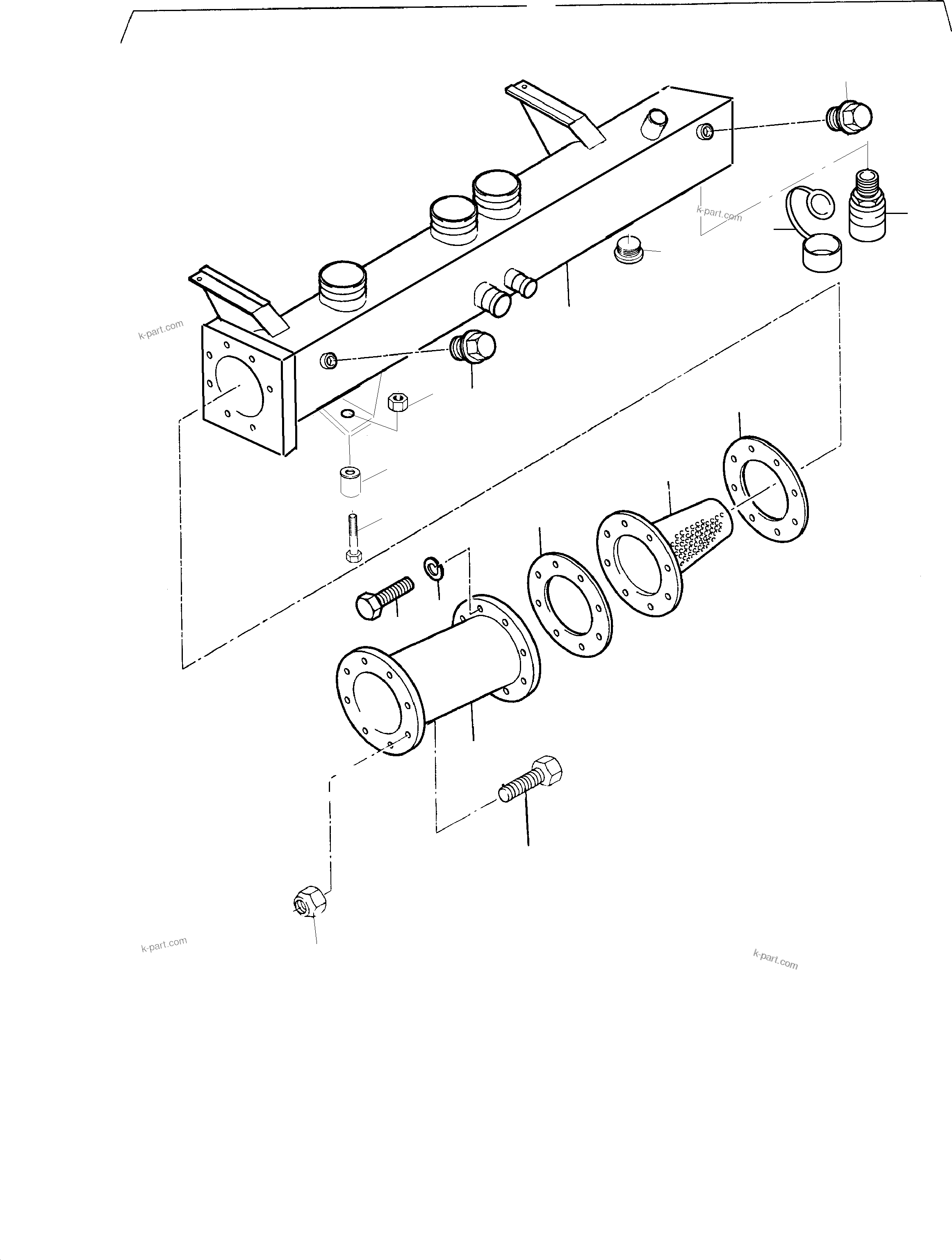 k-part.com

k-part.com

k-part.com

k-part.com