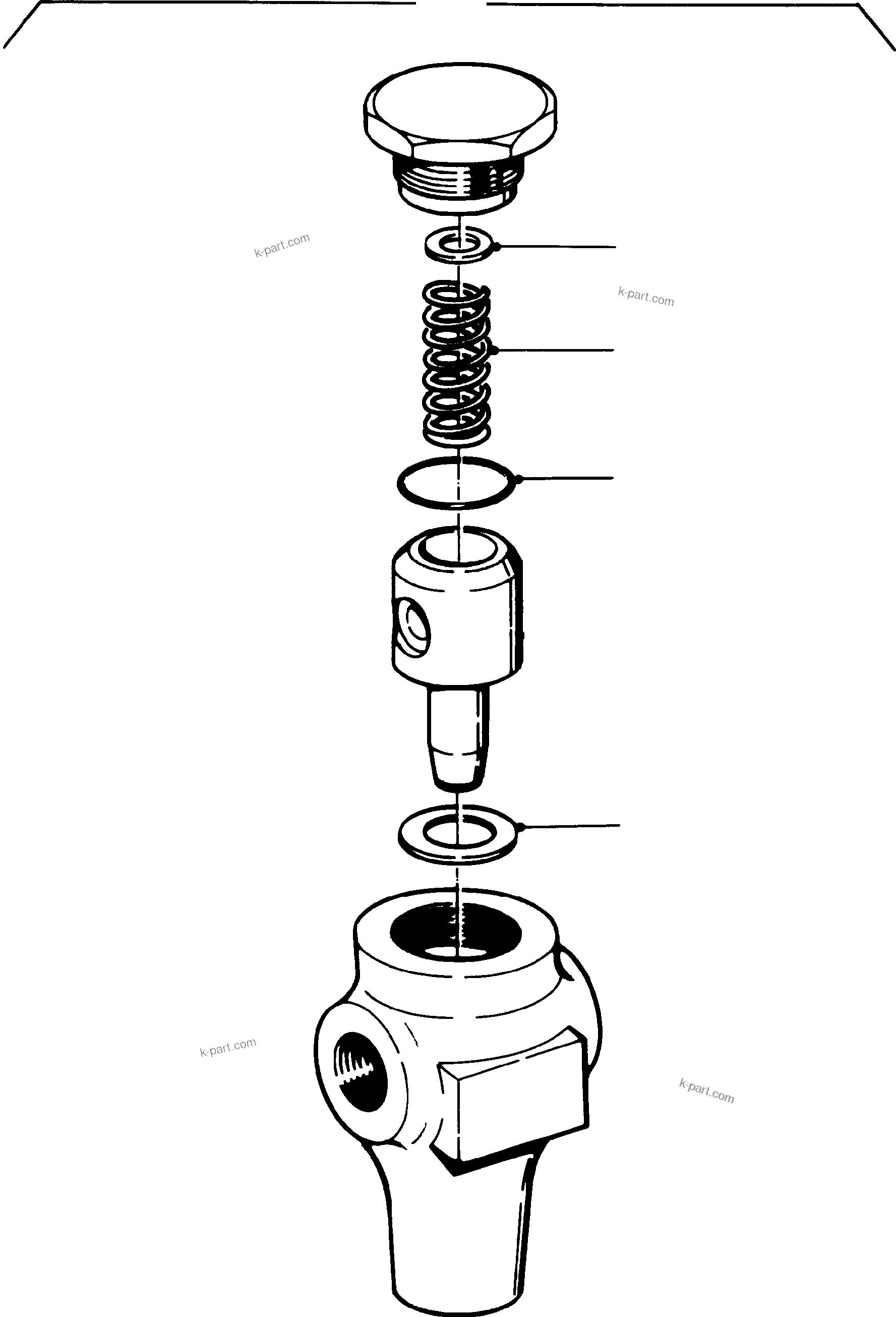 k-part.com

k-part.com

k-part.com

k-part.com