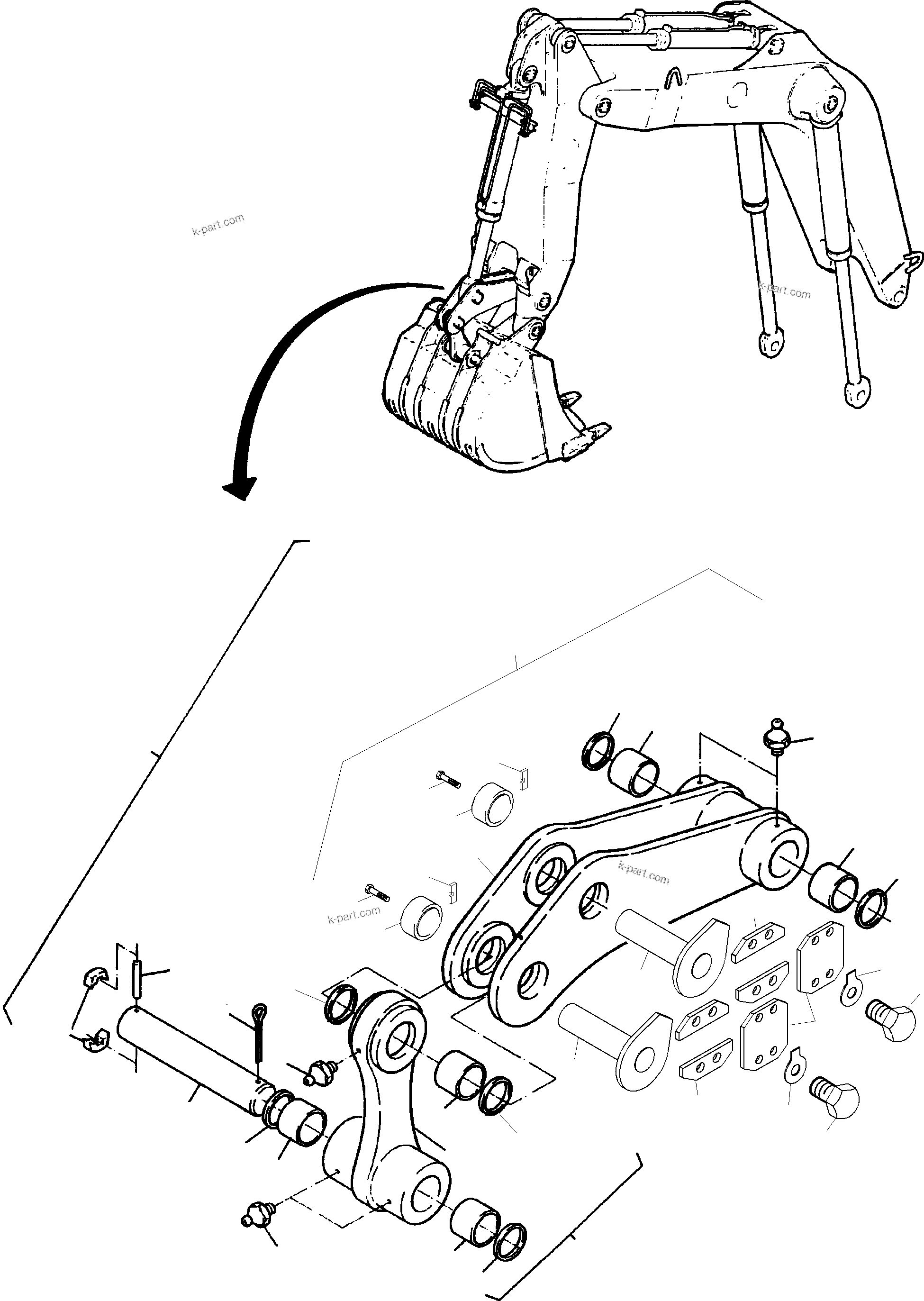 k-part.com

k-part.com

k-part.com

k-part.com