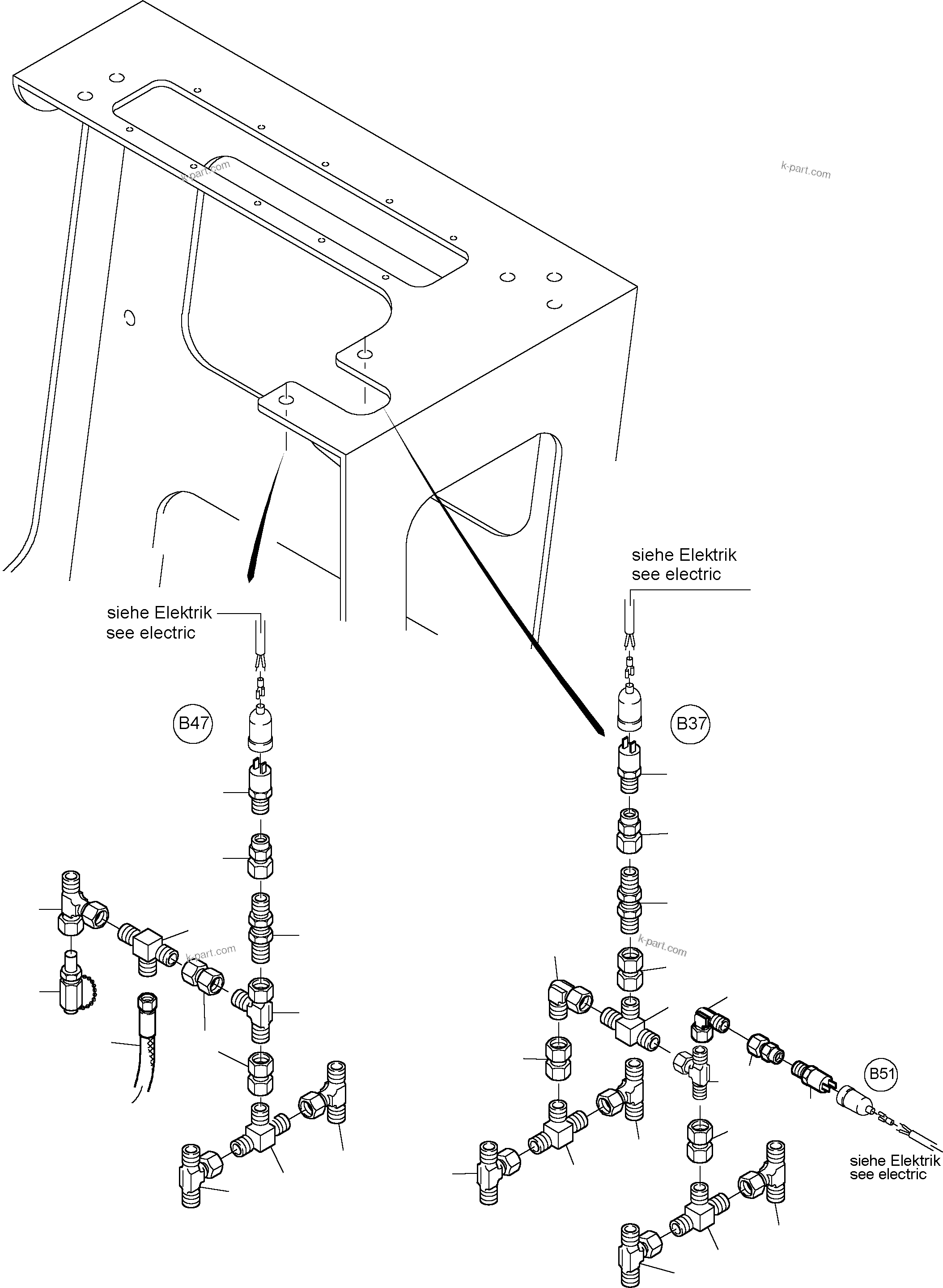 k-part.com

k-part.com

siehe Elektrik
see electric

siehe Elektrik
see electric

B47

B37

k-part.com

k-part.com

B51

siehe Elektrik
see electric