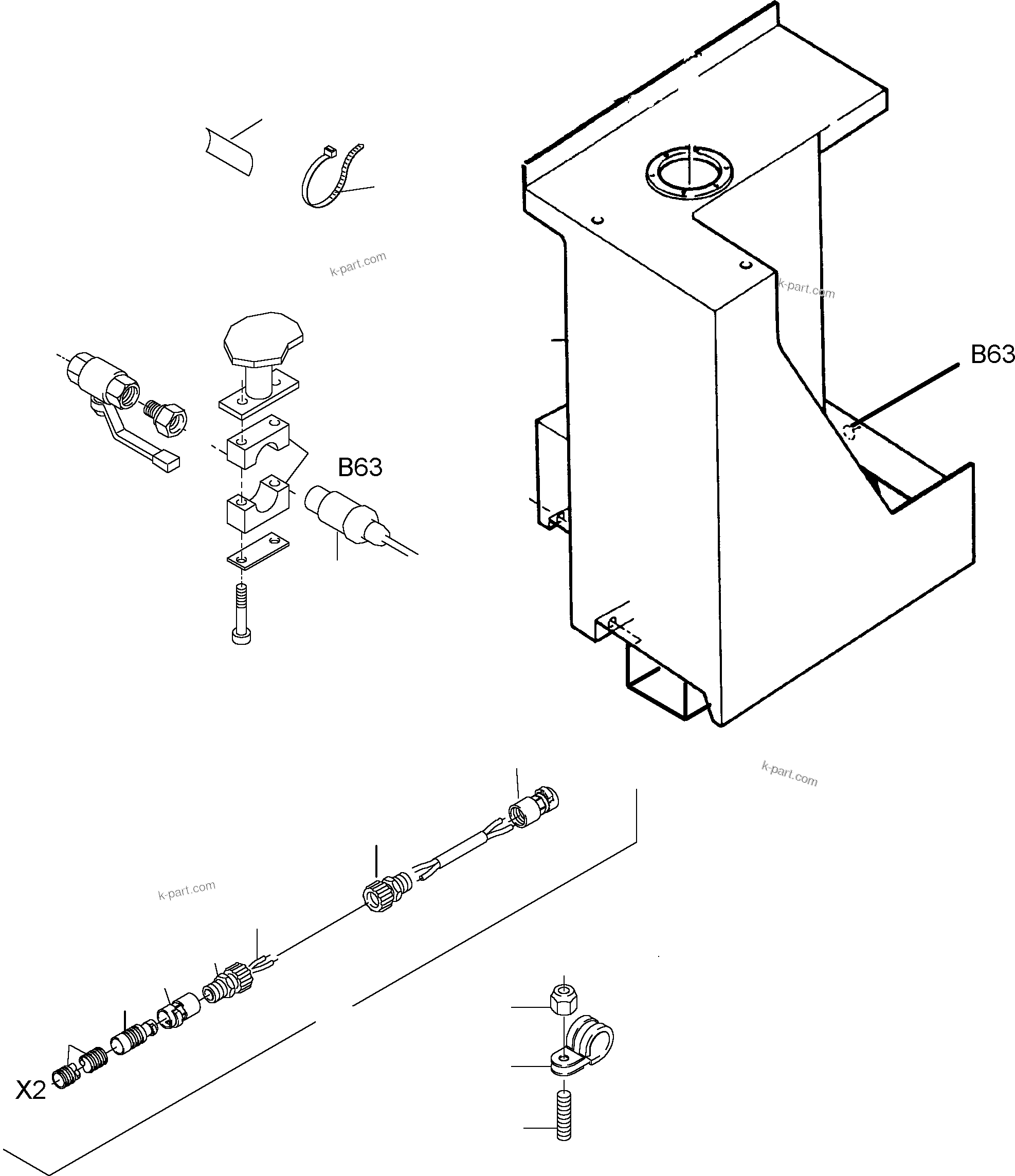 k-part.com

k-part.com

B63

B63

k-part.com

k-part.com

X2