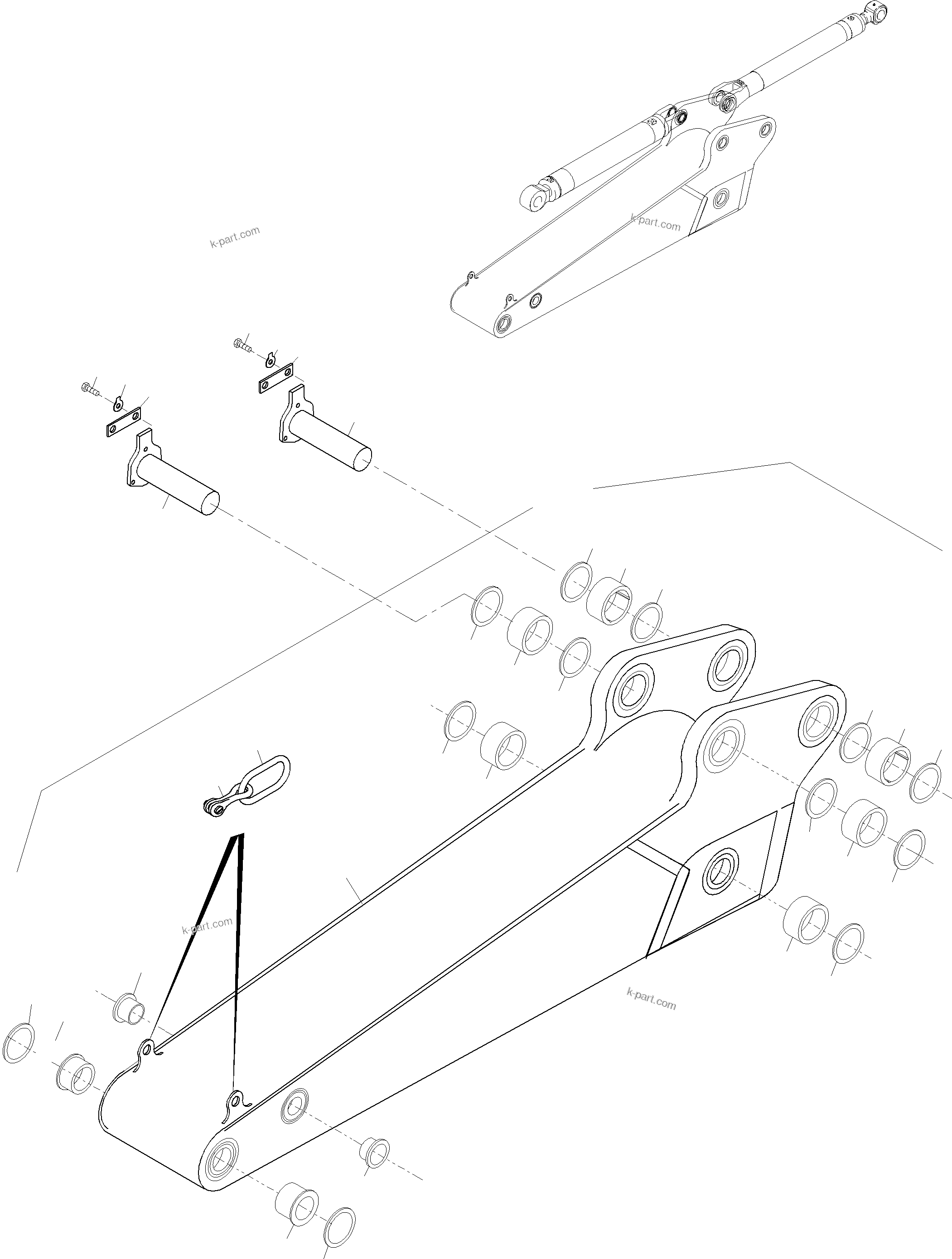 k-part.com

k-part.com

k-part.com

k-part.com