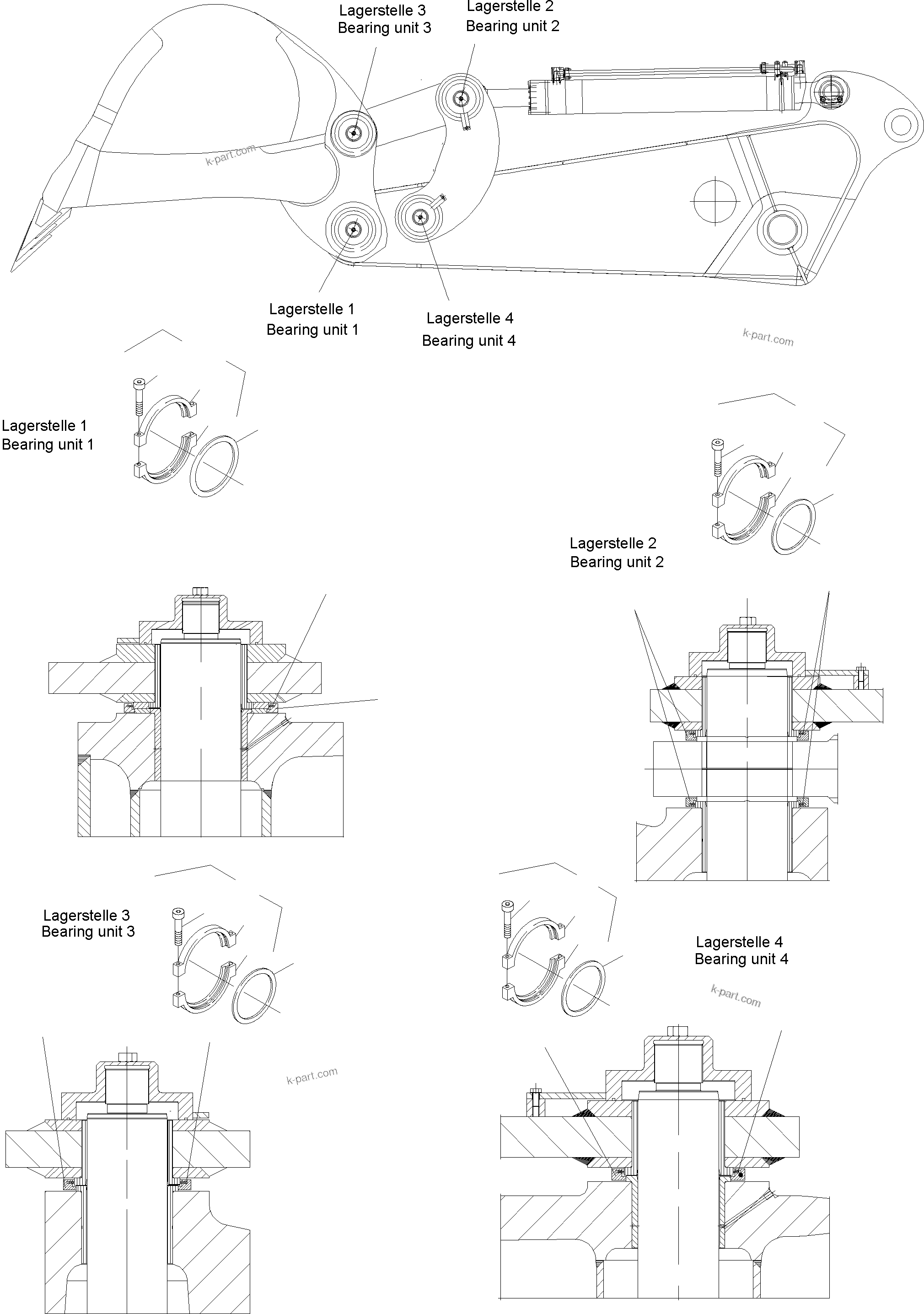 Lagerstelle 3
Bearing unit 3

Lagerstelle 2
Bearing unit 2

k-part.com

Lagerstelle 1
Bearing unit 1

Lagerstelle 4
Bearing unit 4

k-part.com

Lagerstelle 1
Bearing unit 1

Lagerstelle 2
Bearing unit 2

Lagerstelle 3
Bearing unit 3

Lagerstelle 4
Bearing unit 4

k-part.com

k-part.com